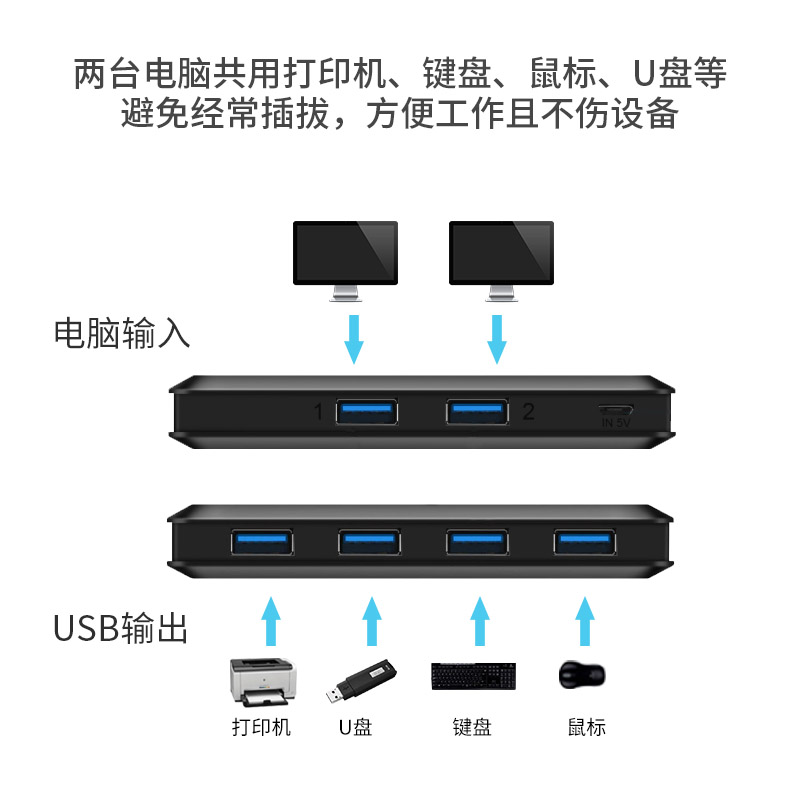 两台电脑共用打印机、键盘、鼠标、U盘等
避免经常插拔，方便工作且不伤设备

电脑输入

1 2 IN 5V

USB输出

打印机 U盘 键盘 鼠标