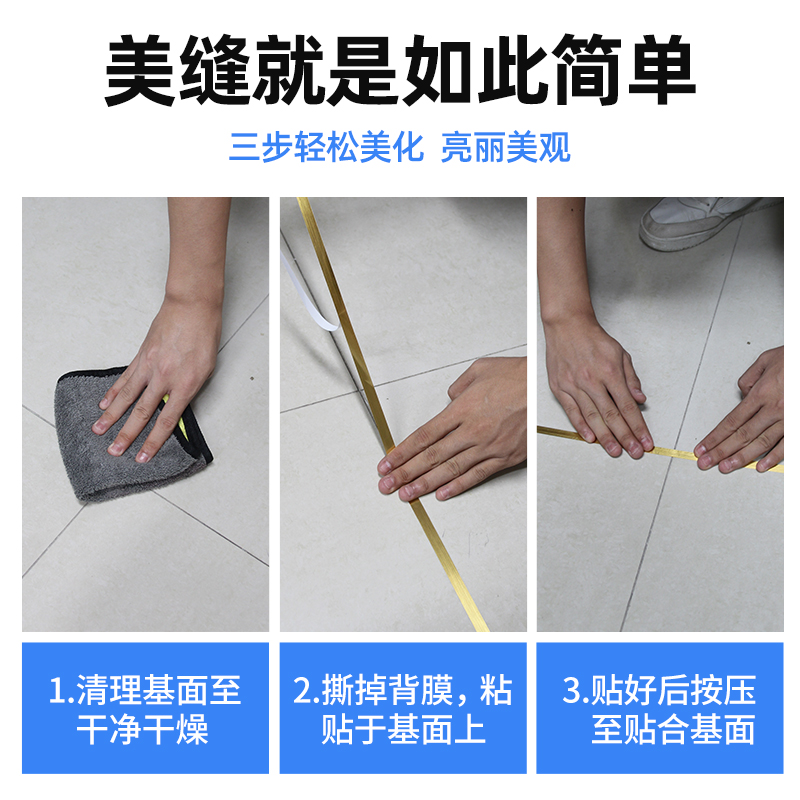 美缝就是如此简单

三步轻松美化 亮丽美观

1.清理基面至干净干燥

2.撕掉背膜，粘贴于基面上

3.贴好后按压至贴合基面