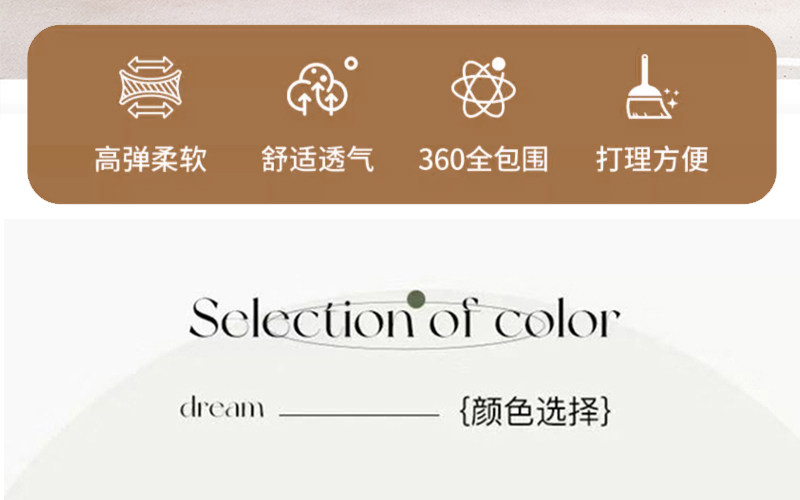 高弹柔软 舒适透气 360全包围 打理方便

Selection of color

dream {颜色选择}