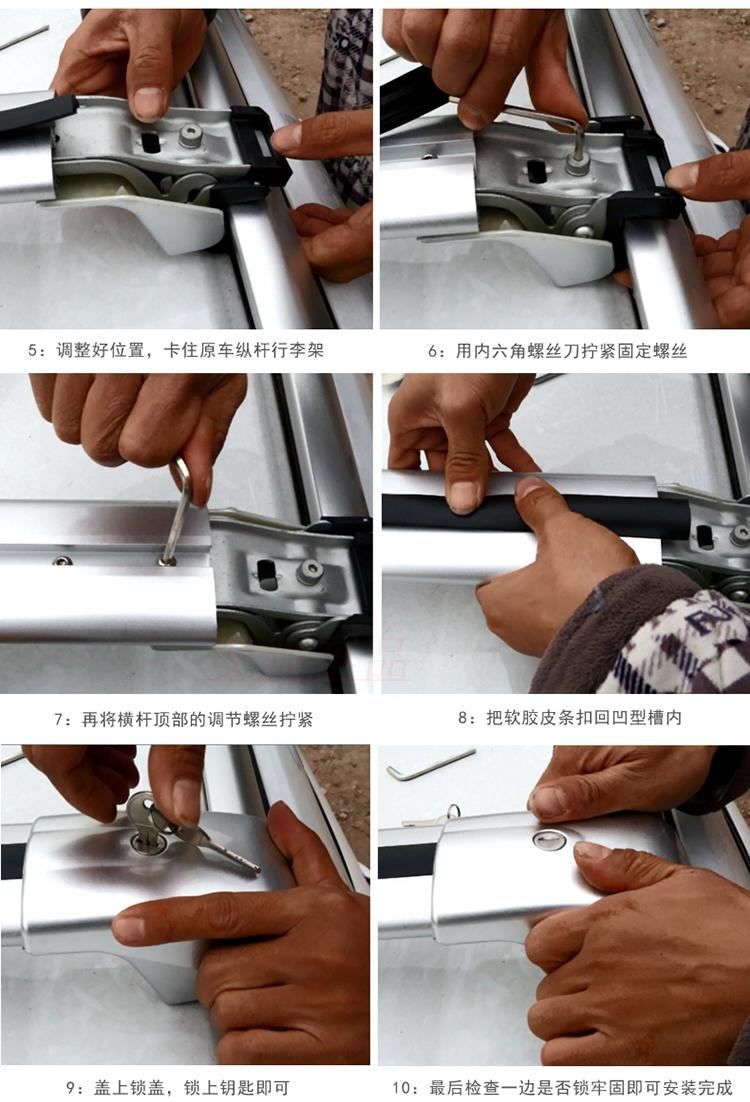 5：调整好位置，卡住原车纵杆行李架

6：用内六角螺丝刀拧紧固定螺丝

7：再将横杆顶部的调节螺丝拧紧

8：把软胶皮条扣回凹型槽内

9：盖上锁盖，锁上钥匙即可

10：最后检查一边是否锁牢固即可安装完成