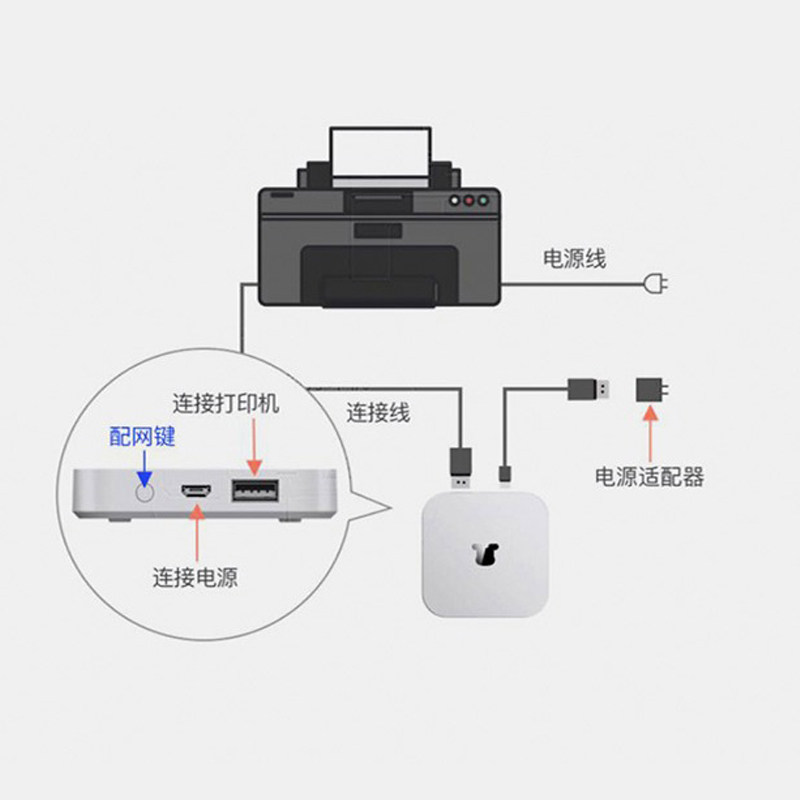 电源线

连接打印机

配网键

连接线

电源适配器

连接电源