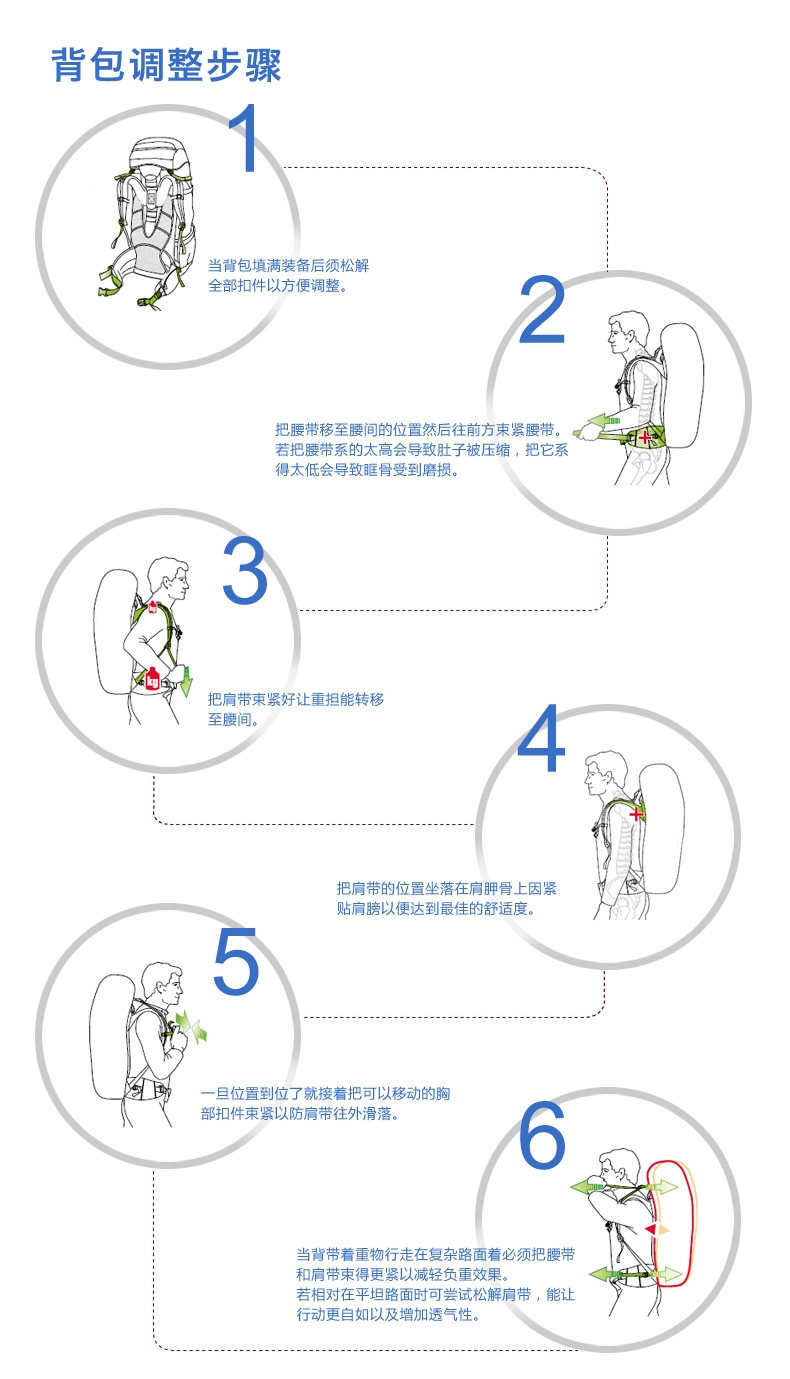 背包调整步骤

1

当背包填满装备后须松解全部扣件以方便调整。

2

把腰带移至腰间的位置然后往前方束紧腰带。若把腰带系的太高会导致肚子被压缩，把它系得太低会导致眶骨受到磨损。

3

kg

把肩带束紧好让重担能转移至腰间。

4

把肩带的位置坐落在肩胛骨上因紧贴肩膀以便达到最佳的舒适度。

5

一旦位置到位了就接着把可以移动的胸部扣件束紧以防肩带往外滑落。

6

当背带着重物行走在复杂路面着必须把腰带和肩带束得更紧以减轻负重效果。
若相对在平坦路面时可尝试松解肩带，能让行动更自如以及增加透气性。