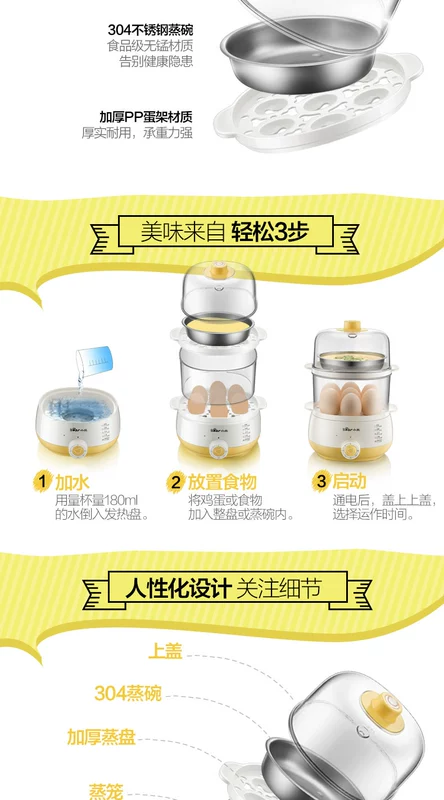 304不锈钢蒸碗
食品级无锰材质
告别健康隐患

加厚PP蛋架材质
厚实耐用，承重力强

美味来自 轻松3步

1 加水
用量杯量180ml的水倒入发热盘。

2 放置食物
将鸡蛋或食物加入整盘或蒸碗内。

3 启动
通电后，盖上上盖，选择运作时间。

人性化设计 关注细节

上盖

304蒸碗

加厚蒸盘

蒸笼