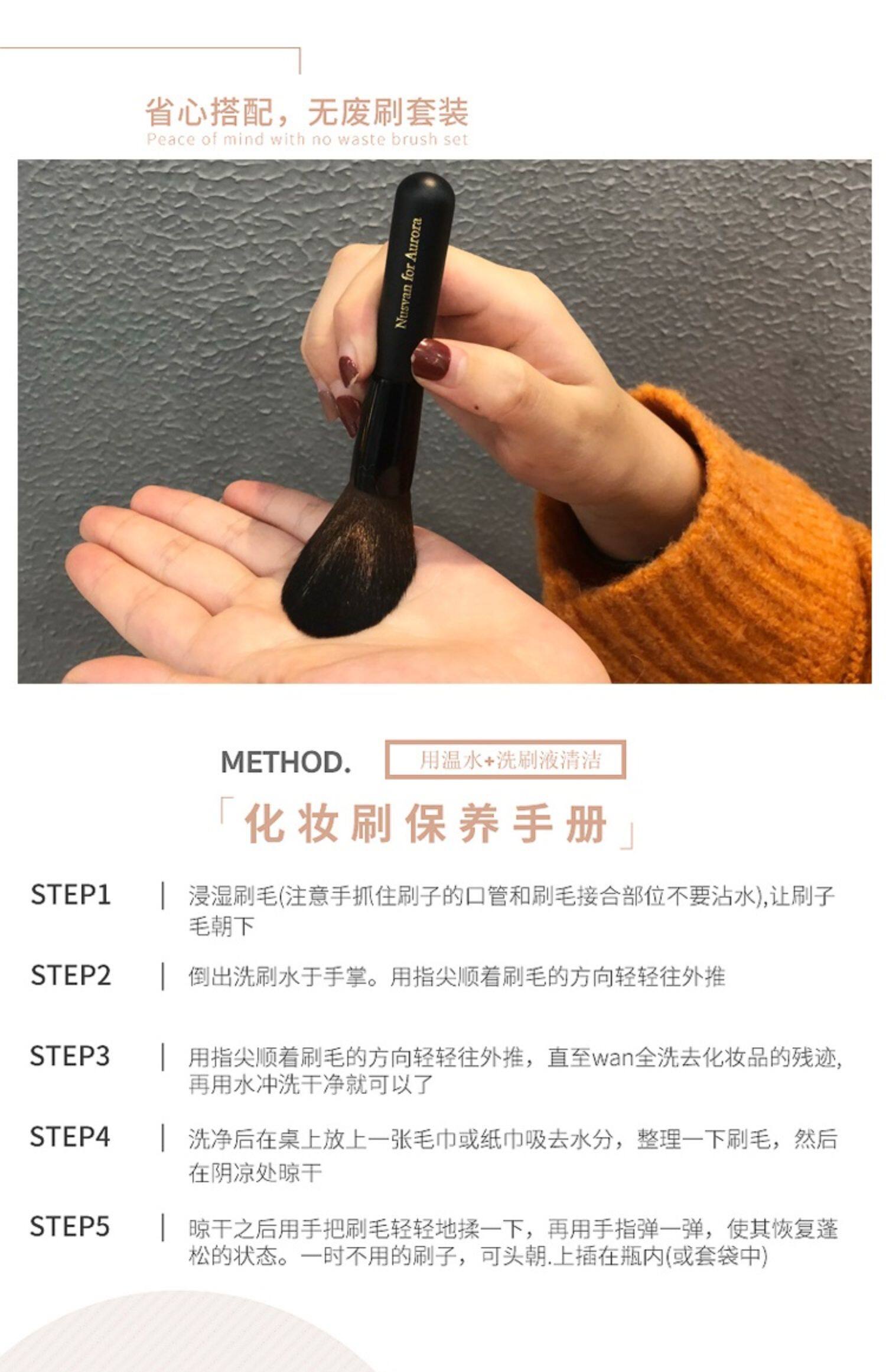 省心搭配，无废刷套装
Peace of mind with no waste brush set

Nusvan for Aurora

METHOD.

用温水+洗刷液清洁

「化妆刷保养手册」

STEP1 | 浸湿刷毛(注意手抓住刷子的口管和刷毛接合部位不要沾水),让刷子毛朝下

STEP2 | 倒出洗刷水于手掌。用指尖顺着刷毛的方向轻轻往外推

STEP3 | 用指尖顺着刷毛的方向轻轻往外推，直至wan全洗去化妆品的残迹,再用水冲洗干净就可以了

STEP4 | 洗净后在桌上放上一张毛巾或纸巾吸去水分，整理一下刷毛，然后在阴凉处晾干

STEP5 | 晾干之后用手把刷毛轻轻地揉一下，再用手指弹一弹，使其恢复蓬松的状态。一时不用的刷子，可头朝.上插在瓶内(或套袋中)