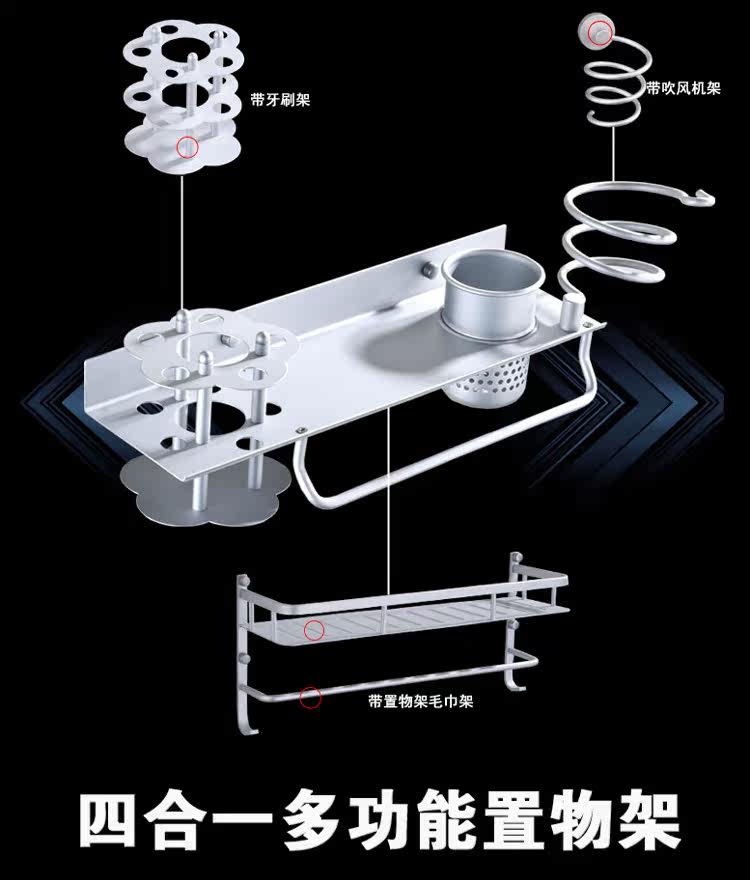 带牙刷架

带吹风机架

带置物架毛巾架

四合一多功能置物架