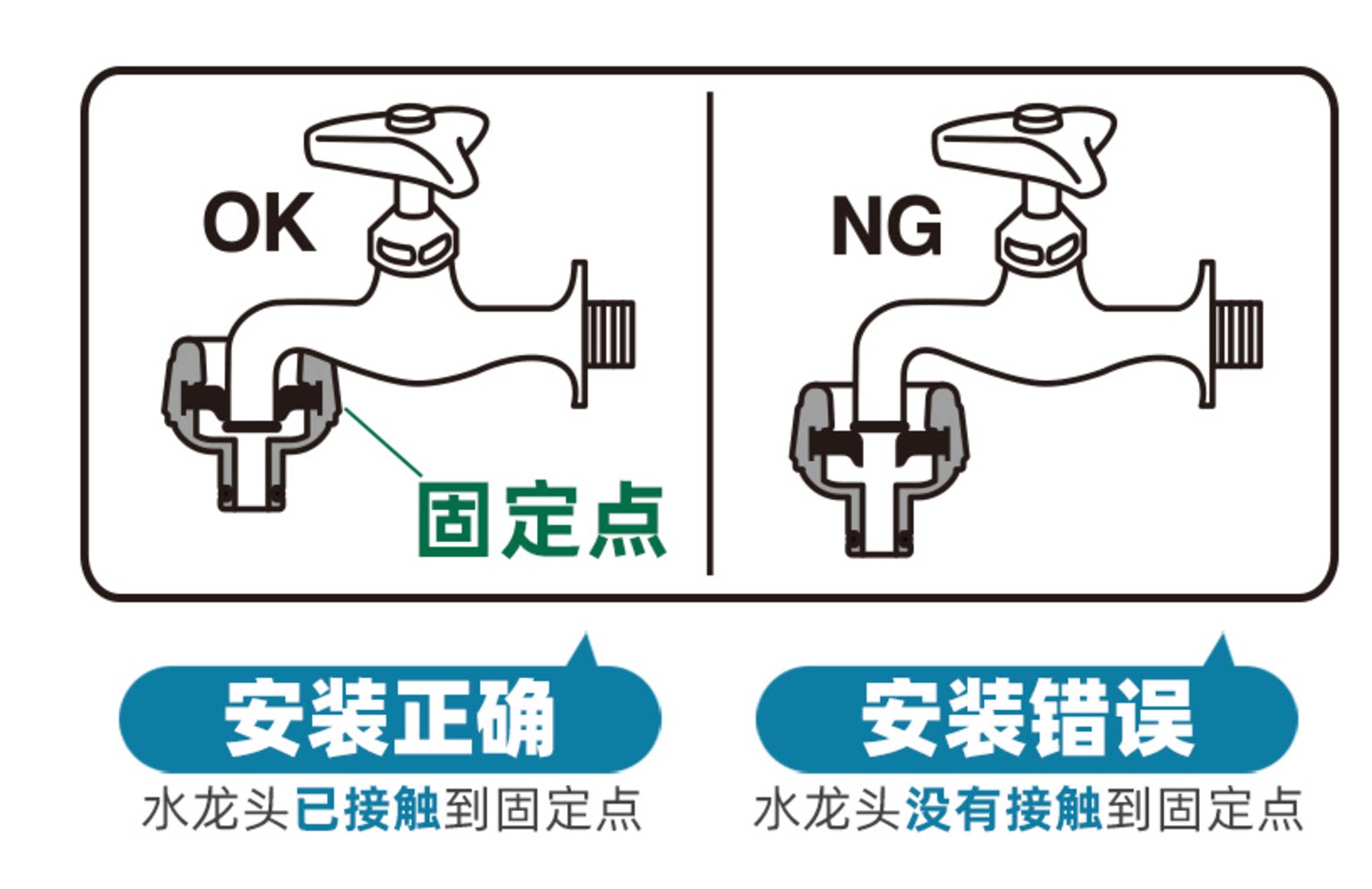 OK

固定点

NG

安装正确

水龙头已接触到固定点

安装错误

水龙头没有接触到固定点