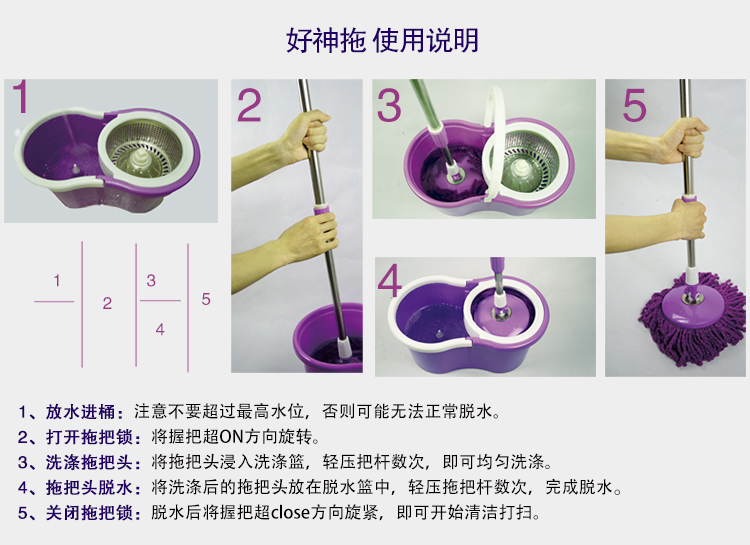 好神拖 使用说明

1

2

3

4

5

1

2

3

4

5

1、放水进桶：注意不要超过最高水位，否则可能无法正常脱水。
2、打开拖把锁：将握把超ON方向旋转。
3、洗涤拖把头：将拖把头浸入洗涤篮，轻压把杆数次，即可均匀洗涤。
4、拖把头脱水：将洗涤后的拖把头放在脱水篮中，轻压拖把杆数次，完成脱水。
5、关闭拖把锁：脱水后将握把超close方向旋紧，即可开始清洁打扫。