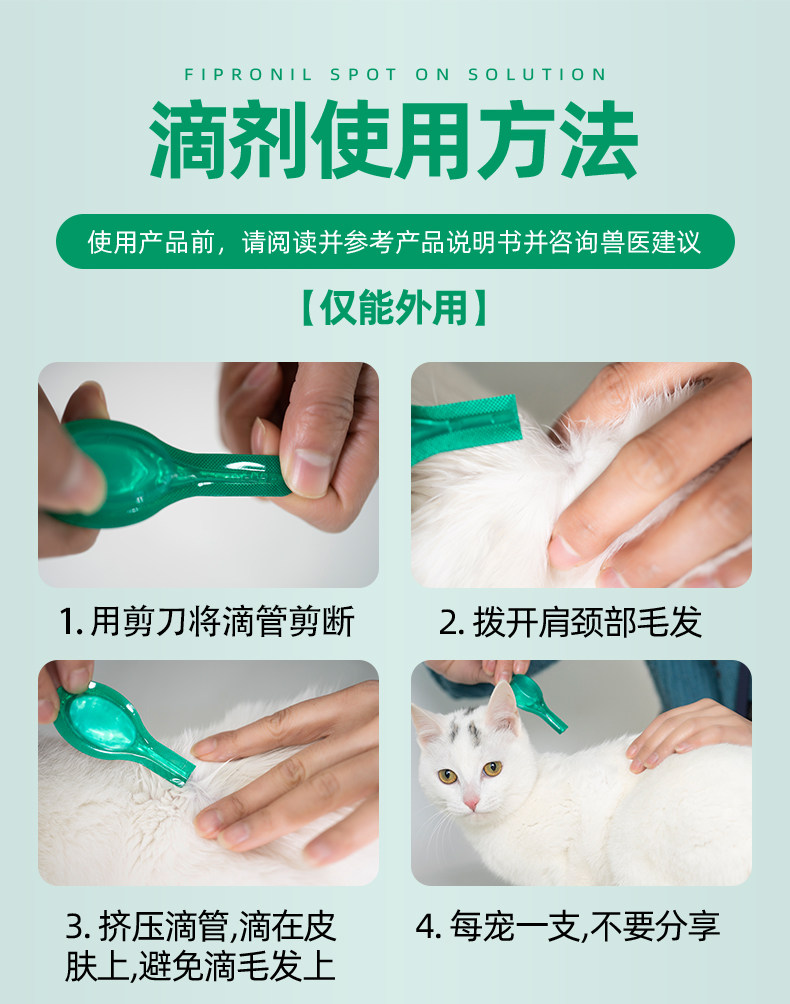 FIPRONIL SPOT ON SOLUTION

滴剂使用方法

使用产品前，请阅读并参考产品说明书并咨询兽医建议

【仅能外用】

1. 用剪刀将滴管剪断

2. 拨开肩颈部毛发

3. 挤压滴管,滴在皮肤上,避免滴毛发上

4. 每宠一支,不要分享