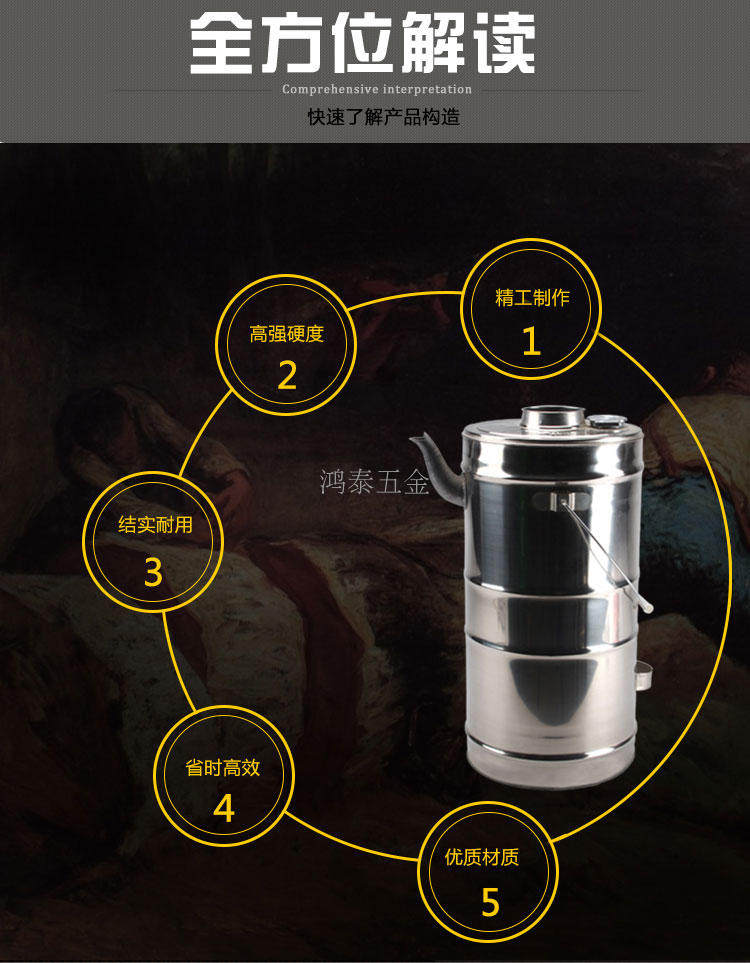 全方位解读
Comprehensive interpretation
快速了解产品构造

精工制作
1

高强硬度
2

结实耐用
3

省时高效
4

优质材质
5

鸿泰五金