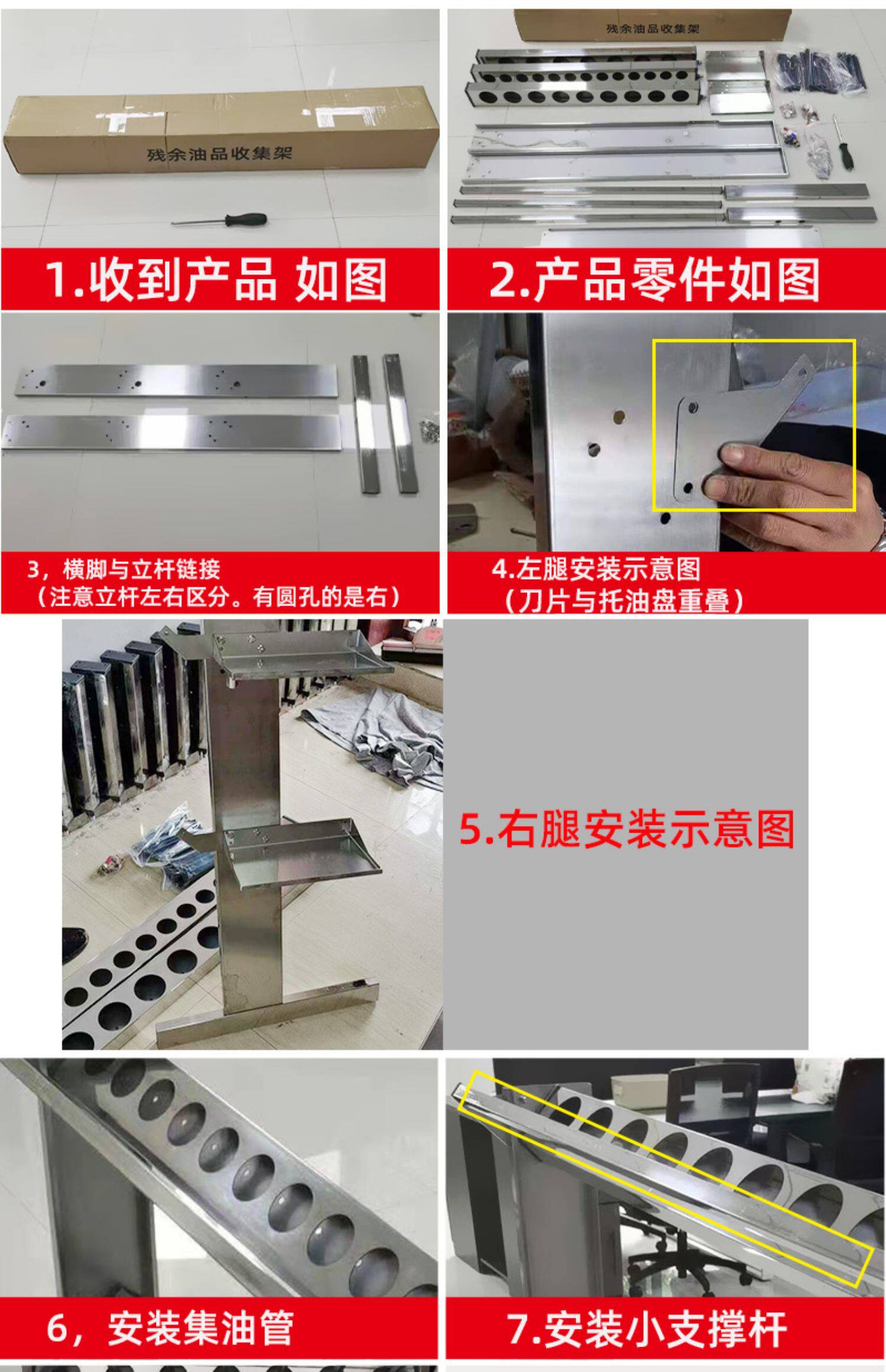 残余油品收集架

1.收到产品 如图

残余油品收集架

2.产品零件如图

3，横脚与立杆链接
（注意立杆左右区分。有圆孔的是右）

4.左腿安装示意图
（刀片与托油盘重叠）

5.右腿安装示意图

6，安装集油管

7.安装小支撑杆