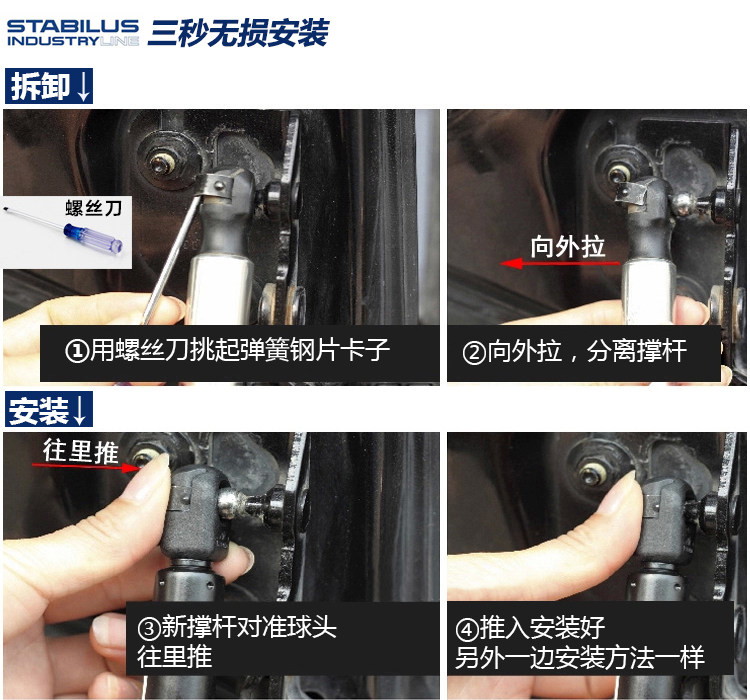 STABILUS INDUSTRYLINE 三秒无损安装

拆卸↓

螺丝刀

①用螺丝刀挑起弹簧钢片卡子

向外拉

②向外拉，分离撑杆

安装↓

往里推

③新撑杆对准球头
往里推

④推入安装好
另外一边安装方法一样