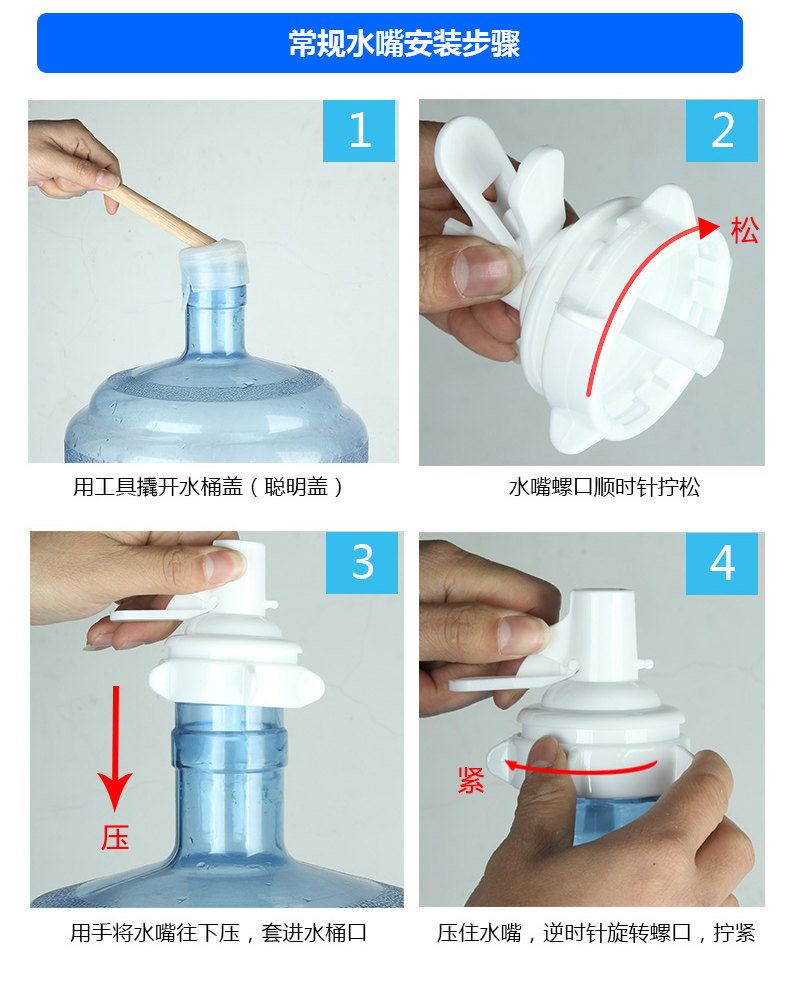 常规水嘴安装步骤

1

用工具撬开水桶盖（聪明盖）

2

松

水嘴螺口顺时针拧松

3

压

用手将水嘴往下压，套进水桶口

4

紧

压住水嘴，逆时针旋转螺口，拧紧