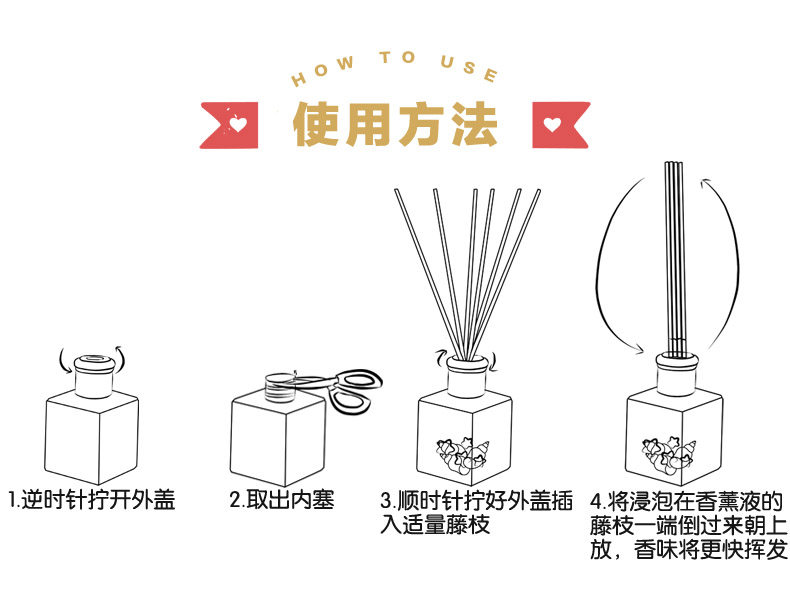 HOW TO USE

使用方法

1.逆时针拧开外盖

2.取出内塞

3.顺时针拧好外盖插入适量藤枝

4.将浸泡在香薰液的藤枝一端倒过来朝上放，香味将更快挥发