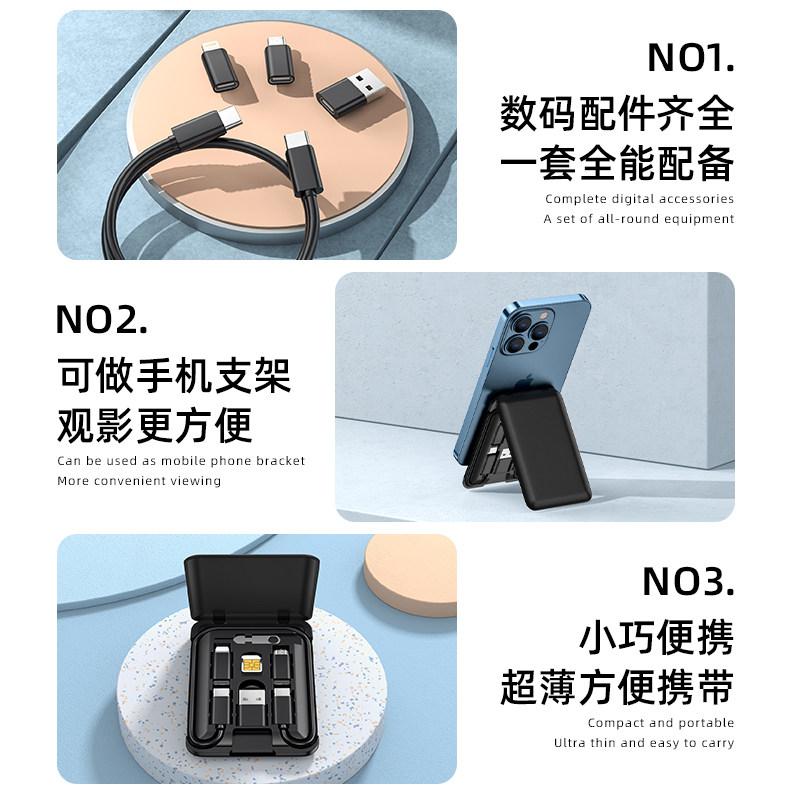 NO1.

数码配件齐全
一套全能配备

Complete digital accessories
A set of all-round equipment

NO2.

可做手机支架
观影更方便

Can be used as mobile phone bracket
More convenient viewing

NO3.

小巧便携
超薄方便携带

Compact and portable
Ultra thin and easy to carry