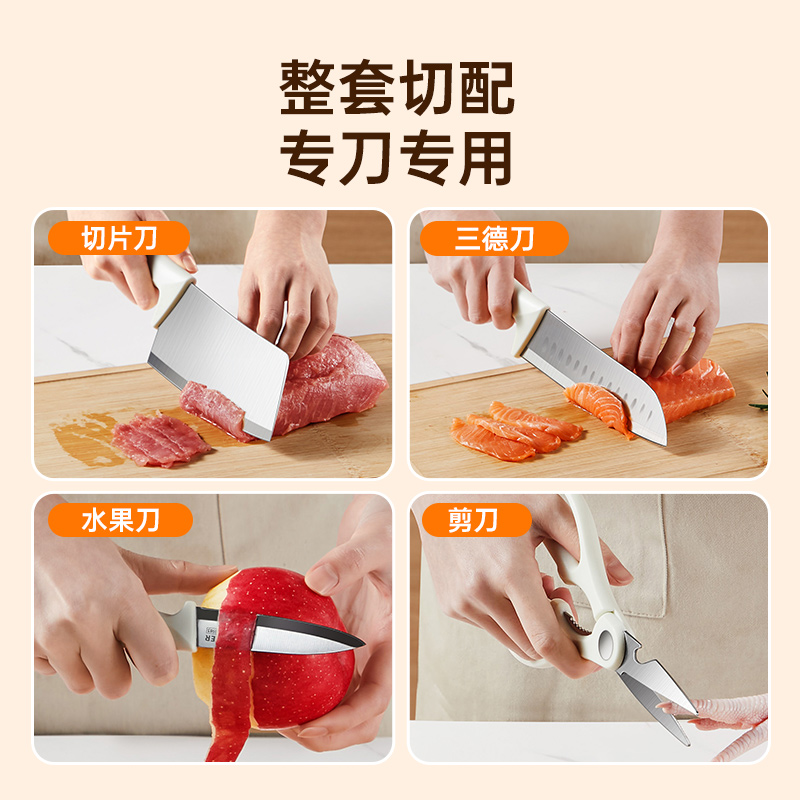 整套切配
专刀专用

切片刀

三德刀

水果刀

剪刀