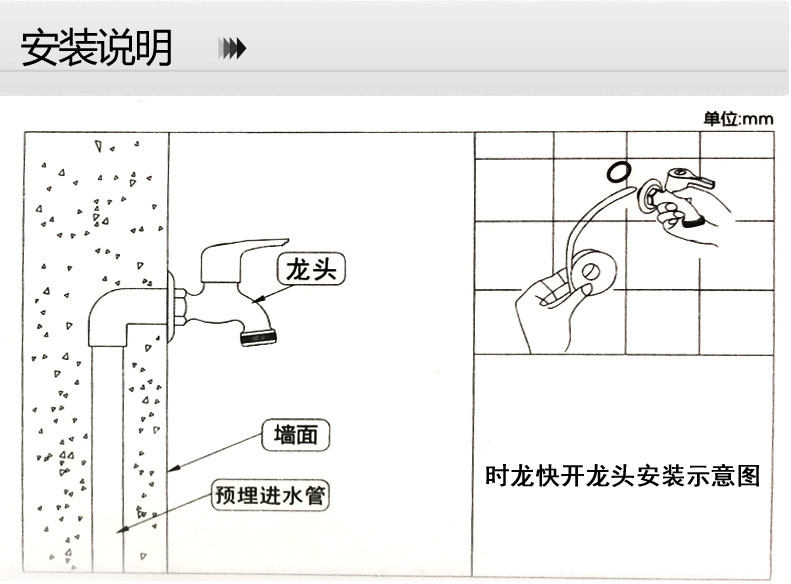 安装说明

单位:mm

龙头

墙面

预埋进水管

时龙快开龙头安装示意图