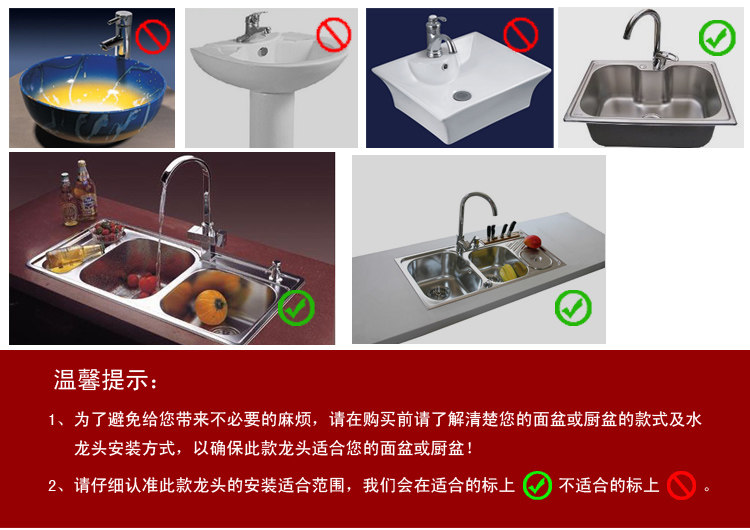 温馨提示：

1、为了避免给您带来不必要的麻烦，请在购买前请了解清楚您的面盆或厨盆的款式及水龙头安装方式，以确保此款龙头适合您的面盆或厨盆！

2、请仔细认准此款龙头的安装适合范围，我们会在适合的标上 不适合的标上 。