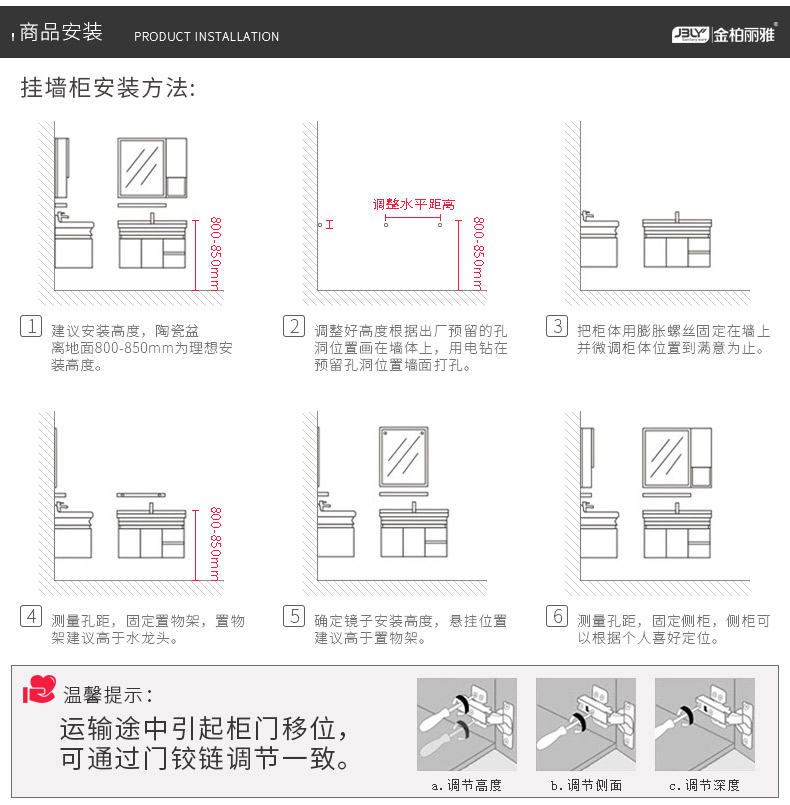 商品安装 PRODUCT INSTALLATION

JBLY 金柏丽雅

挂墙柜安装方法:

800-850mm

调整水平距离

800-850mm

1 建议安装高度，陶瓷盆离地面800-850mm为理想安装高度。

2 调整好高度根据出厂预留的孔洞位置画在墙体上，用电钻在预留孔洞位置墙面打孔。

3 把柜体用膨胀螺丝固定在墙上并微调柜体位置到满意为止。

800-850mm

4 测量孔距，固定置物架，置物架建议高于水龙头。

5 确定镜子安装高度，悬挂位置建议高于置物架。

6 测量孔距，固定侧柜，侧柜可以根据个人喜好定位。

温馨提示:

运输途中引起柜门移位，可通过门铰链调节一致。

a.调节高度

b.调节侧面

c.调节深度