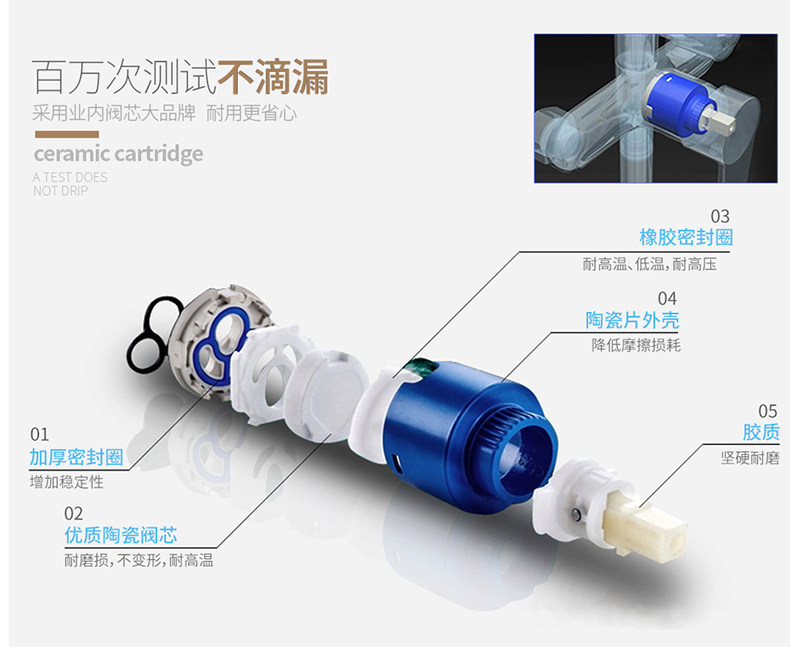 百万次测试不滴漏

采用业内阀芯大品牌 耐用更省心

ceramic cartridge

A TEST DOES NOT DRIP

03
橡胶密封圈
耐高温、低温，耐高压

04
陶瓷片外壳
降低摩擦损耗

05
胶质
坚硬耐磨

01
加厚密封圈
增加稳定性

02
优质陶瓷阀芯
耐磨损，不变形，耐高温