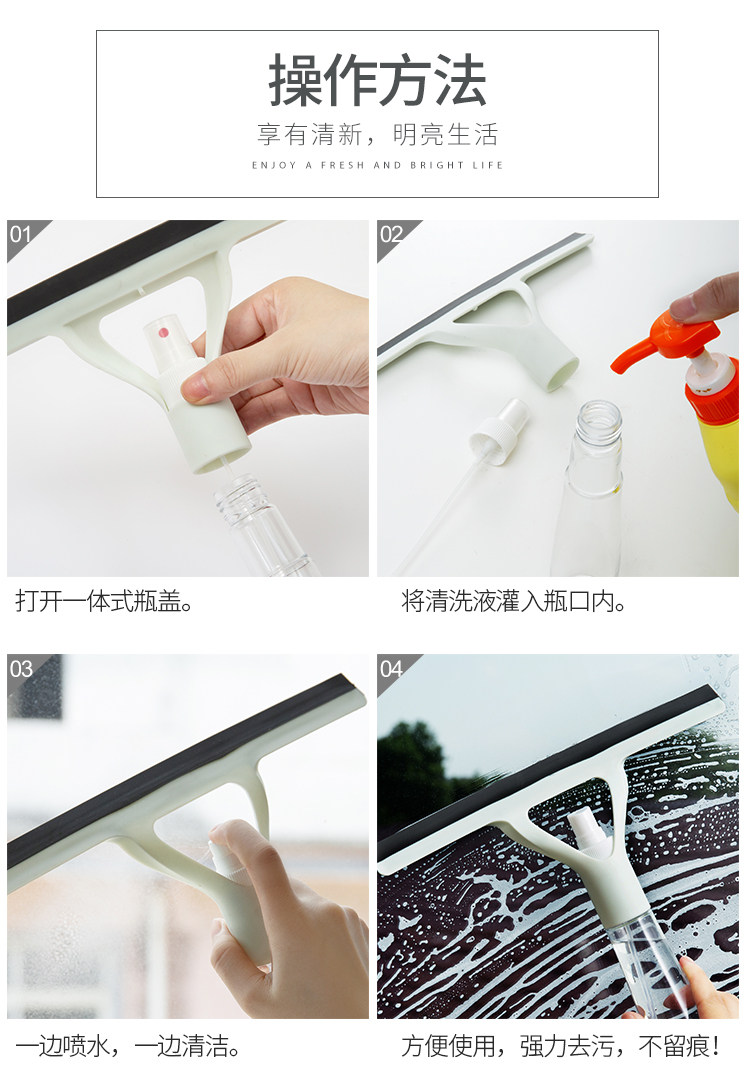 操作方法

享有清新，明亮生活

ENJOY A FRESH AND BRIGHT LIFE

01

打开一体式瓶盖。

02

将清洗液灌入瓶口内。

03

一边喷水，一边清洁。

04

方便使用，强力去污，不留痕！