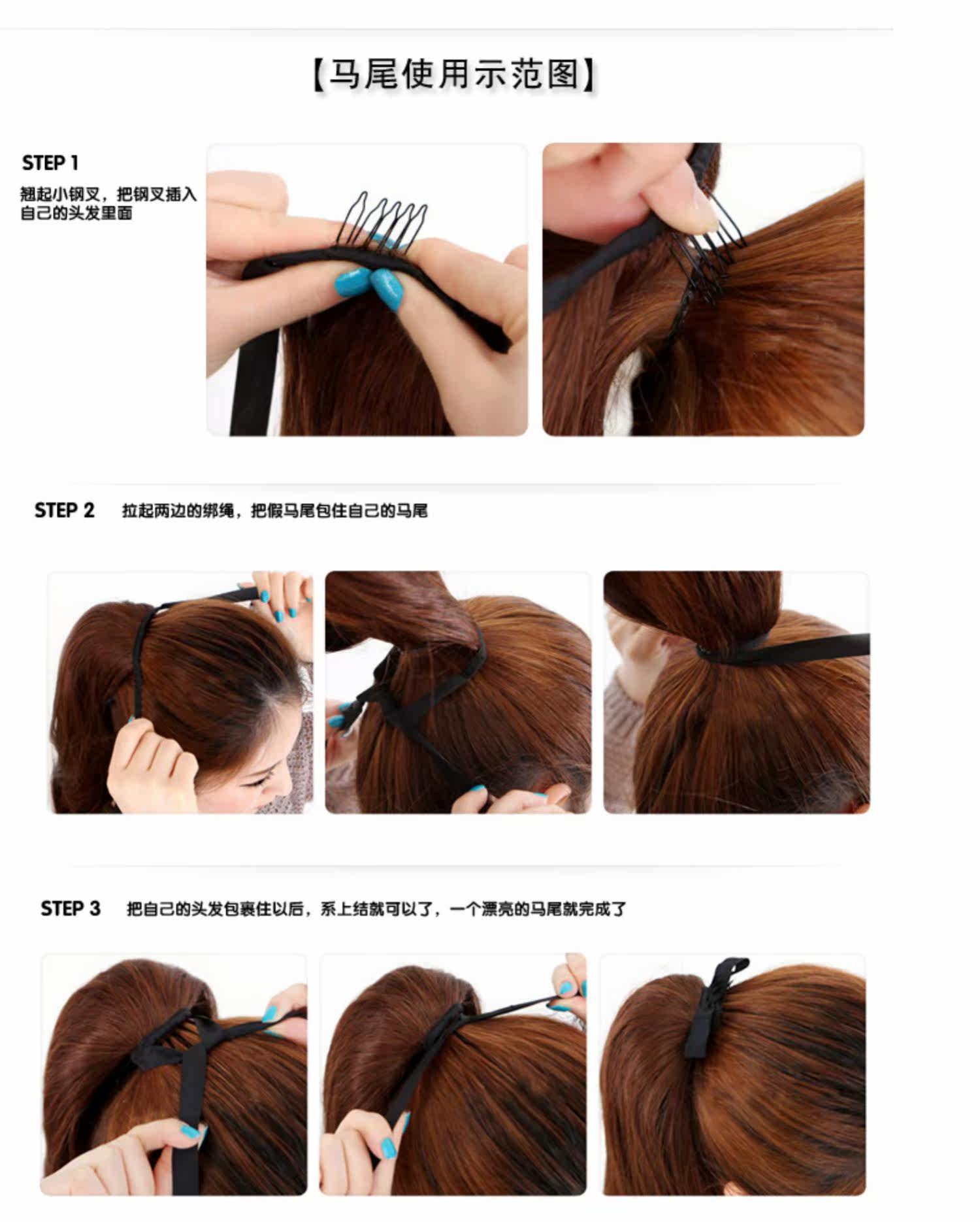 【马尾使用示范图】

STEP 1

翘起小钢叉，把钢叉插入自己的头发里面

STEP 2 拉起两边的绑绳，把假马尾包住自己的马尾

STEP 3 把自己的头发包裹住以后，系上结就可以了，一个漂亮的马尾就完成了