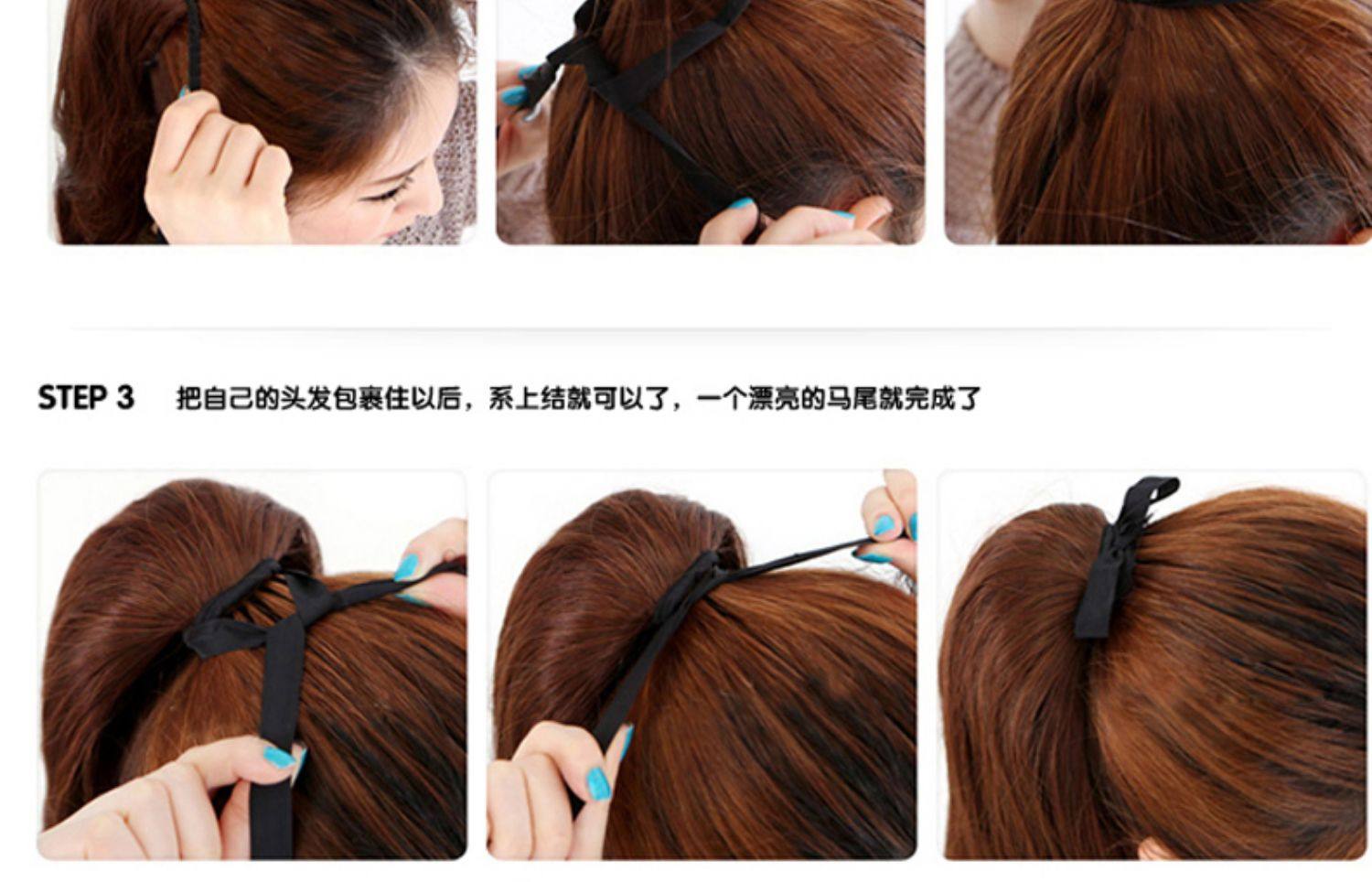 STEP 3 把自己的头发包裹住以后，系上结就可以了，一个漂亮的马尾就完成了