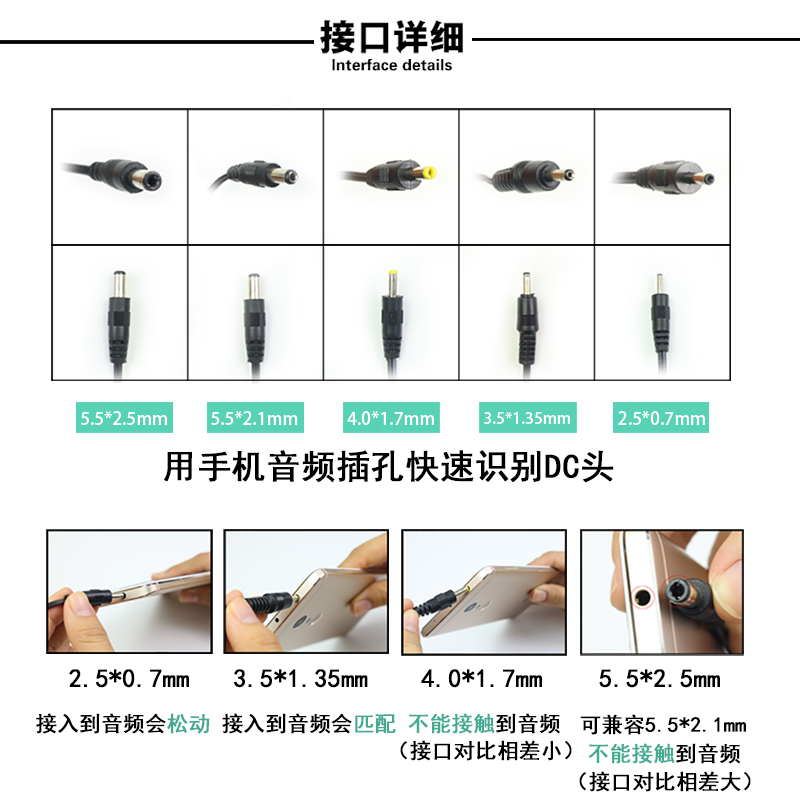 接口详细
Interface details

5.5*2.5mm
5.5*2.1mm
4.0*1.7mm
3.5*1.35mm
2.5*0.7mm

用手机音频插孔快速识别DC头

2.5*0.7mm
接入到音频会松动

3.5*1.35mm
接入到音频会匹配

4.0*1.7mm
不能接触到音频
（接口对比相差小）

5.5*2.5mm
可兼容5.5*2.1mm
不能接触到音频
（接口对比相差大）