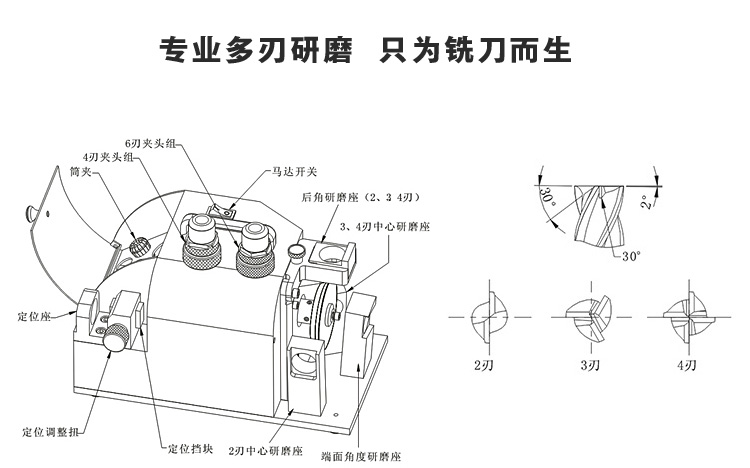 专业多刃研磨　只为铣刀而生

6刃夹头组
4刃夹头组
筒夹
马达开关
后角研磨座（2、3 4刃）
3、4刃中心研磨座
定位座
定位调整扭
定位挡块
2刃中心研磨座
端面角度研磨座

30°
2°
30°

2刃
3刃
4刃