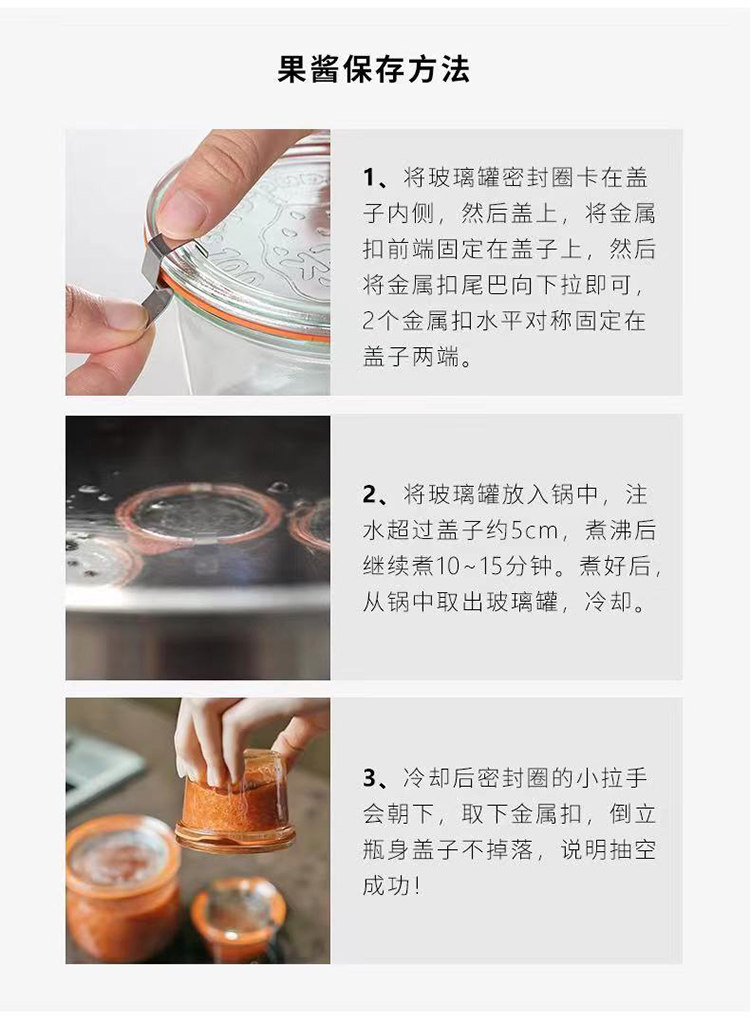 果酱保存方法

1、将玻璃罐密封圈卡在盖子内侧，然后盖上，将金属扣前端固定在盖子上，然后将金属扣尾巴向下拉即可，2个金属扣水平对称固定在盖子两端。

2、将玻璃罐放入锅中，注水超过盖子约5cm，煮沸后继续煮10~15分钟。煮好后，从锅中取出玻璃罐，冷却。

3、冷却后密封圈的小拉手会朝下，取下金属扣，倒立瓶身盖子不掉落，说明抽空成功！