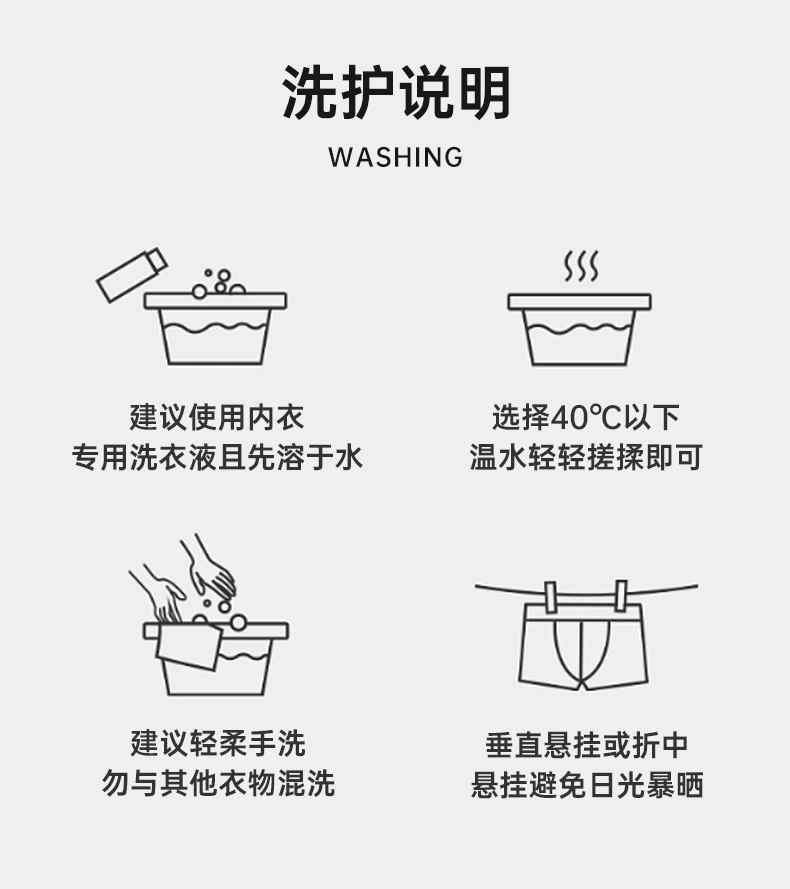 洗护说明

WASHING

建议使用内衣
专用洗衣液且先溶于水

选择40℃以下
温水轻轻搓揉即可

建议轻柔手洗
勿与其他衣物混洗

垂直悬挂或折中
悬挂避免日光暴晒