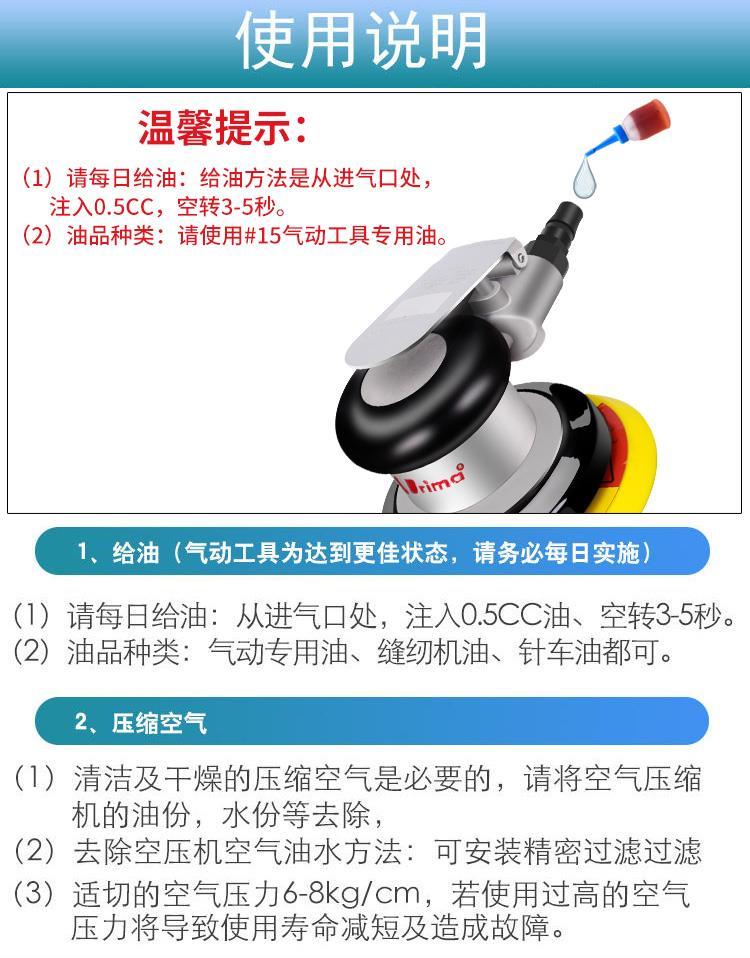 使用说明

温馨提示：

（1）请每日给油：给油方法是从进气口处，注入0.5CC，空转3-5秒。
（2）油品种类：请使用#15气动工具专用油。

rima

1、给油（气动工具为达到更佳状态，请务必每日实施）

（1）请每日给油：从进气口处，注入0.5CC油、空转3-5秒。
（2）油品种类：气动专用油、缝纫机油、针车油都可。

2、压缩空气

（1）清洁及干燥的压缩空气是必要的，请将空气压缩机的油份，水份等去除，
（2）去除空压机空气油水方法：可安装精密过滤过滤
（3）适切的空气压力6-8kg/cm，若使用过高的空气压力将导致使用寿命减短及造成故障。