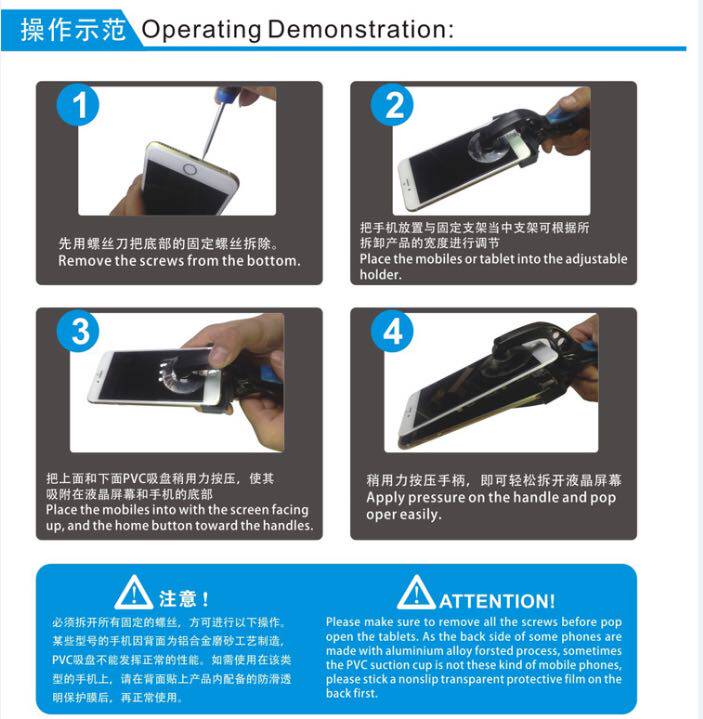 操作示范 Operating Demonstration:

1

先用螺丝刀把底部的固定螺丝拆除。
Remove the screws from the bottom.

2

把手机放置与固定支架当中支架可根据所拆卸产品的宽度进行调节
Place the mobiles or tablet into the adjustable holder.

3

把上面和下面PVC吸盘稍用力按压，使其吸附在液晶屏幕和手机的底部
Place the mobiles into with the screen facing up, and the home button toward the handles.

4

稍用力按压手柄，即可轻松拆开液晶屏幕
Apply pressure on the handle and pop oper easily.

注意！
必须拆开所有固定的螺丝，方可进行以下操作。某些型号的手机因背面为铝合金磨砂工艺制造，PVC吸盘不能发挥正常的性能。如需使用在该类型的手机上，请在背面贴上产品内配备的防滑透明保护膜后，再正常使用。

ATTENTION!
Please make sure to remove all the screws before pop open the tablets. As the back side of some phones are made with aluminium alloy forsted process, sometimes the PVC suction cup is not these kind of mobile phones, please stick a nonslip transparent protective film on the back first.