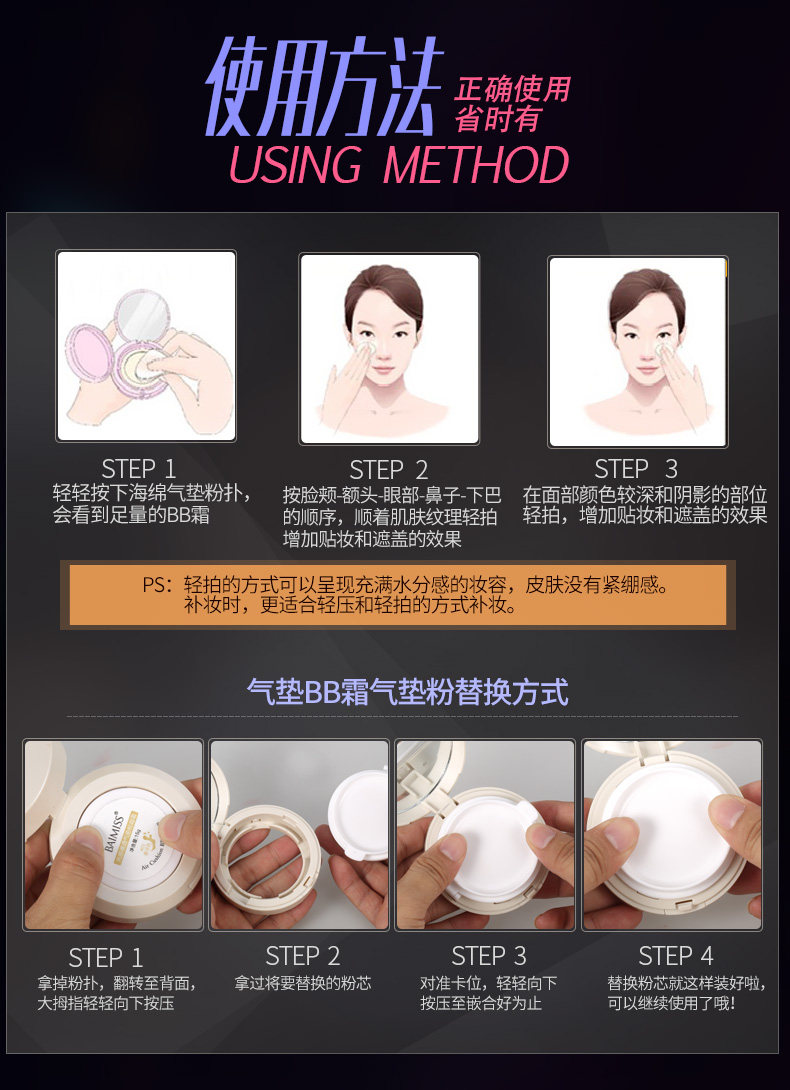 使用方法 正确使用 省时有

USING METHOD

STEP 1
轻轻按下海绵气垫粉扑，会看到足量的BB霜

STEP 2
按脸颊-额头-眼部-鼻子-下巴的顺序，顺着肌肤纹理轻拍增加贴妆和遮盖的效果

STEP 3
在面部颜色较深和阴影的部位轻拍，增加贴妆和遮盖的效果

PS：轻拍的方式可以呈现充满水分感的妆容，皮肤没有紧绷感。补妆时，更适合轻压和轻拍的方式补妆。

气垫BB霜气垫粉替换方式

BAIMISS

Air Cushion

STEP 1
拿掉粉扑，翻转至背面，大拇指轻轻向下按压

STEP 2
拿过将要替换的粉芯

STEP 3
对准卡位，轻轻向下按压至嵌合好为止

STEP 4
替换粉芯就这样装好啦，可以继续使用了哦！