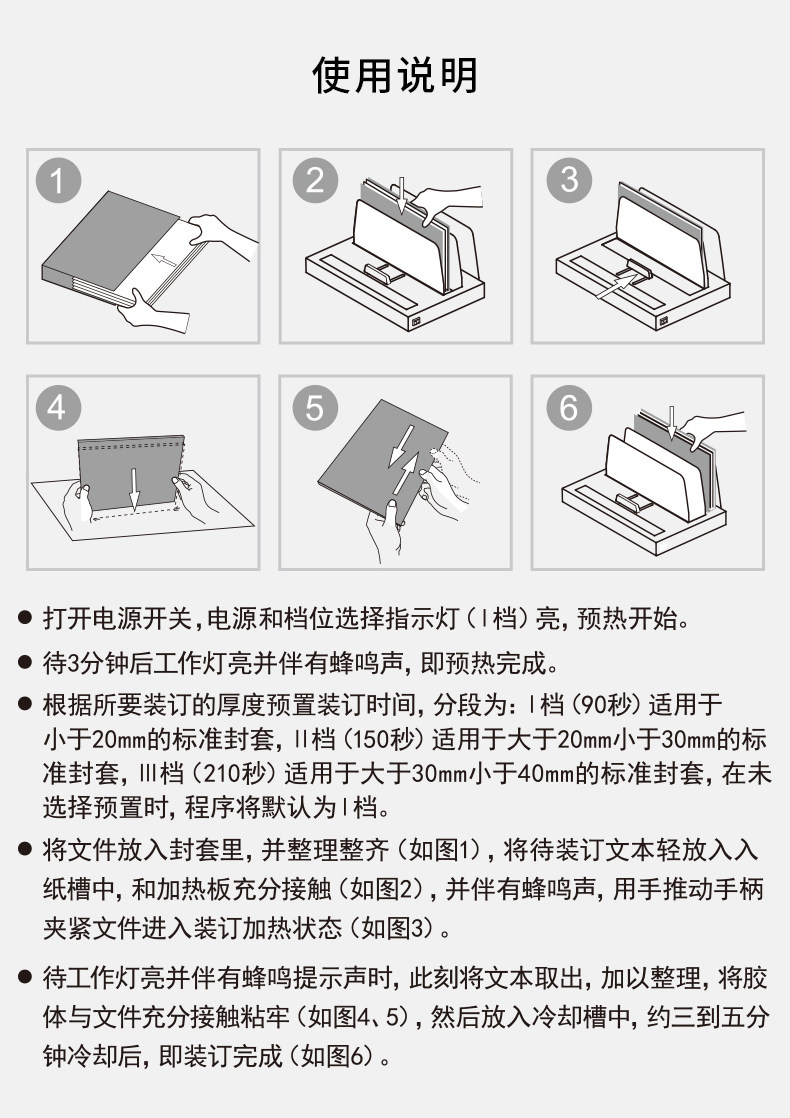 使用说明

1

2

3

4

5

6

● 打开电源开关，电源和档位选择指示灯（Ⅰ档）亮，预热开始。

● 待3分钟后工作灯亮并伴有蜂鸣声，即预热完成。

● 根据所要装订的厚度预置装订时间，分段为：Ⅰ档（90秒）适用于小于20mm的标准封套，Ⅱ档（150秒）适用于大于20mm小于30mm的标准封套，Ⅲ档（210秒）适用于大于30mm小于40mm的标准封套，在未选择预置时，程序将默认为Ⅰ档。

● 将文件放入封套里，并整理整齐（如图1），将待装订文本轻放入入纸槽中，和加热板充分接触（如图2），并伴有蜂鸣声，用手推动手柄夹紧文件进入装订加热状态（如图3）。

● 待工作灯亮并伴有蜂鸣提示声时，此刻将文本取出，加以整理，将胶体与文件充分接触粘牢（如图4、5），然后放入冷却槽中，约三到五分钟冷却后，即装订完成（如图6）。