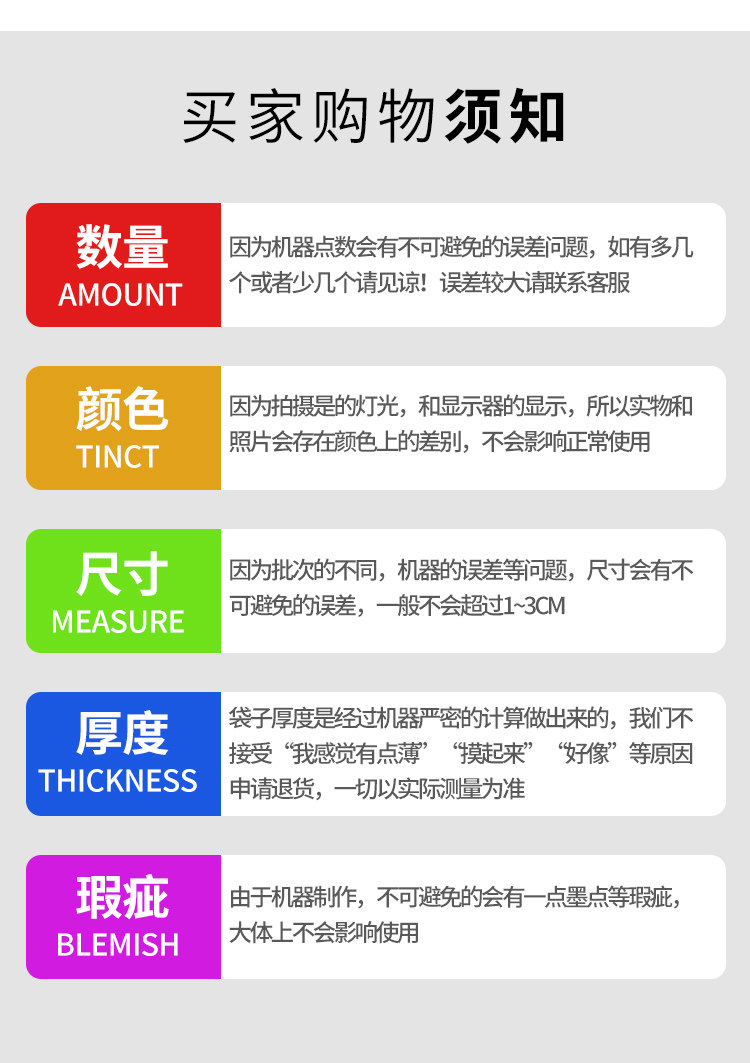 买家购物须知

数量
AMOUNT

因为机器点数会有不可避免的误差问题，如有多几个或者少几个请见谅！误差较大请联系客服

颜色
TINCT

因为拍摄是的灯光，和显示器的显示，所以实物和照片会存在颜色上的差别，不会影响正常使用

尺寸
MEASURE

因为批次的不同，机器的误差等问题，尺寸会有不可避免的误差，一般不会超过1~3CM

厚度
THICKNESS

袋子厚度是经过机器严密的计算做出来的，我们不接受“我感觉有点薄”“摸起来”“好像”等原因申请退货，一切以实际测量为准

瑕疵
BLEMISH

由于机器制作，不可避免的会有一点墨点等瑕疵，大体上不会影响使用