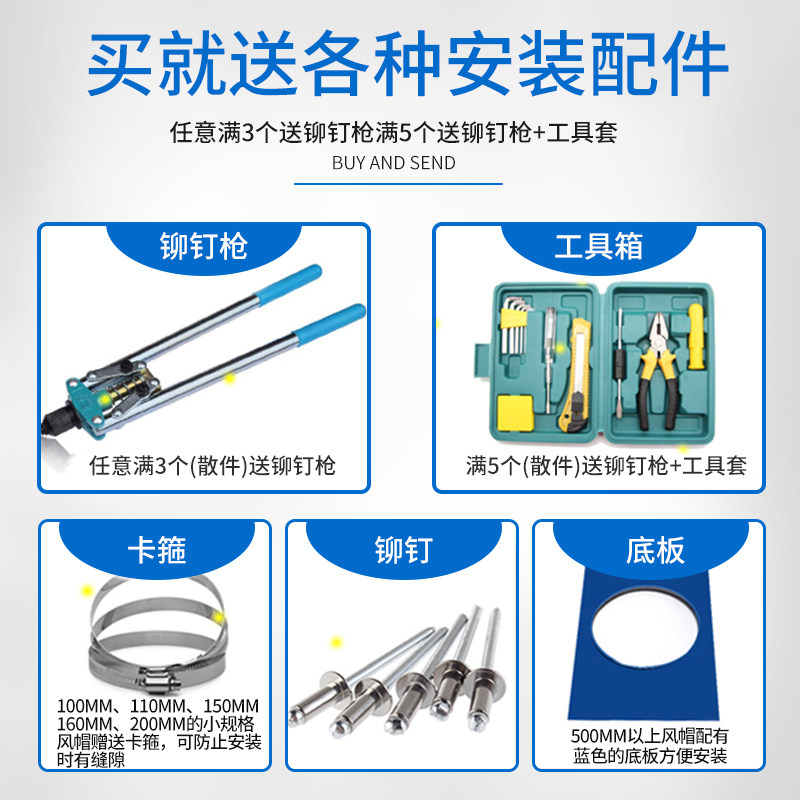 买就送各种安装配件

任意满3个送铆钉枪满5个送铆钉枪+工具套

BUY AND SEND

铆钉枪

任意满3个(散件)送铆钉枪

工具箱

满5个(散件)送铆钉枪+工具套

卡箍

100MM、110MM、150MM 160MM、200MM的小规格风帽赠送卡箍，可防止安装时有缝隙

铆钉

底板

500MM以上风帽配有蓝色的底板方便安装