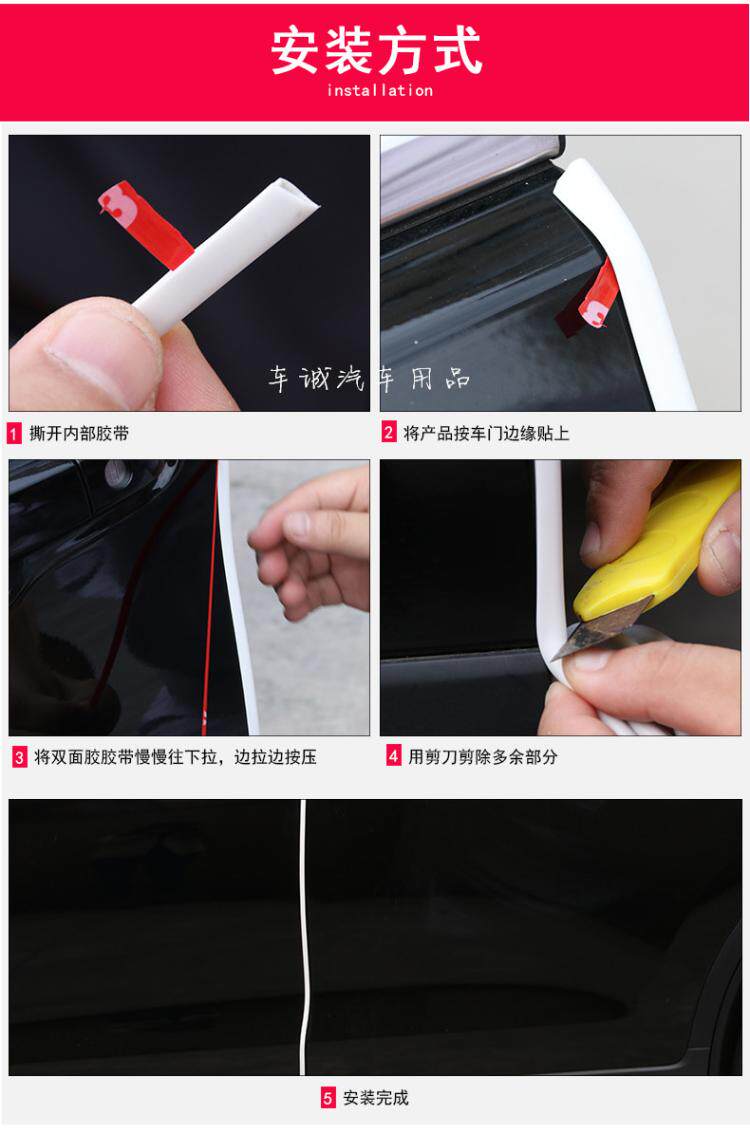 安装方式
installation

车诚汽车用品

1 撕开内部胶带

2 将产品按车门边缘贴上

3 将双面胶胶带慢慢往下拉，边拉边按压

4 用剪刀剪除多余部分

5 安装完成