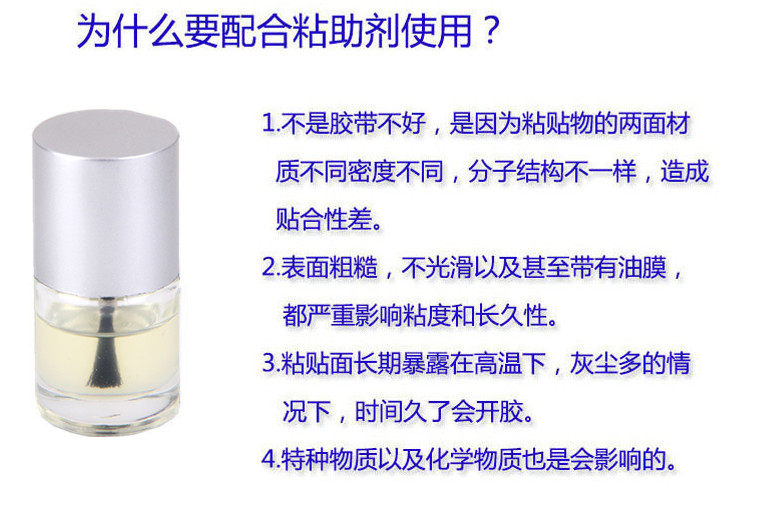 为什么要配合粘助剂使用？

1.不是胶带不好，是因为粘贴物的两面材质不同密度不同，分子结构不一样，造成贴合性差。

2.表面粗糙，不光滑以及甚至带有油膜，都严重影响粘度和长久性。

3.粘贴面长期暴露在高温下，灰尘多的情况下，时间久了会开胶。

4.特种物质以及化学物质也是会影响的。