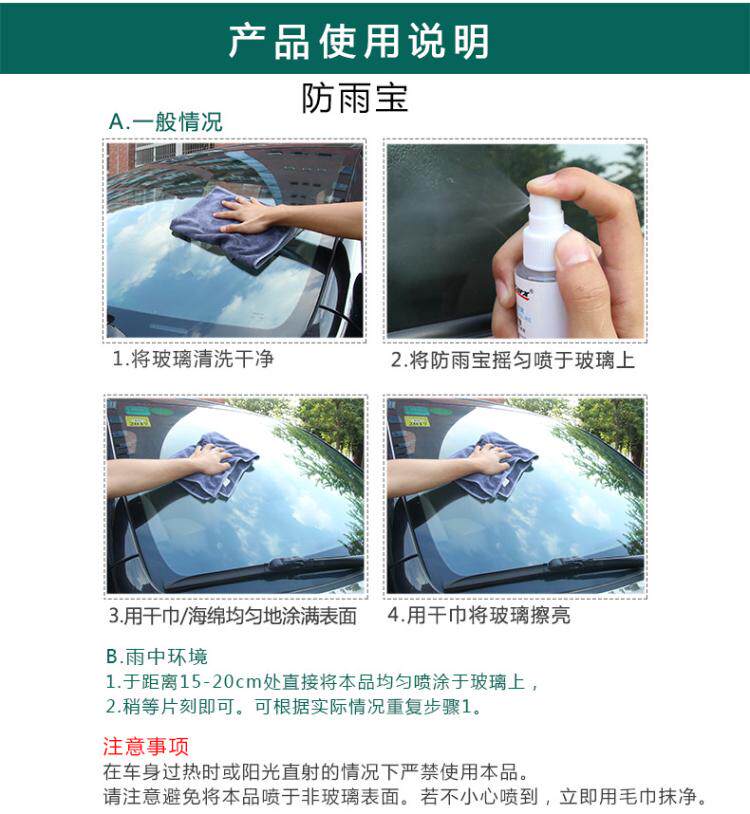 产品使用说明

防雨宝

A.一般情况

1.将玻璃清洗干净

2.将防雨宝摇匀喷于玻璃上

3.用干巾/海绵均匀地涂满表面

4.用干巾将玻璃擦亮

B.雨中环境
1.于距离15-20cm处直接将本品均匀喷涂于玻璃上，
2.稍等片刻即可。可根据实际情况重复步骤1。

注意事项
在车身过热时或阳光直射的情况下严禁使用本品。
请注意避免将本品喷于非玻璃表面。若不小心喷到，立即用毛巾抹净。