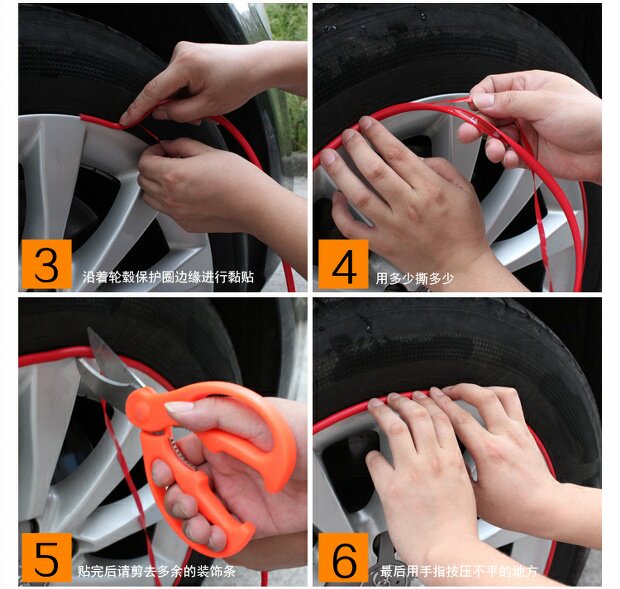 3 沿着轮毂保护圈边缘进行黏贴

4 用多少撕多少

5 贴完后请剪去多余的装饰条

6 最后用手指按压不平的地方