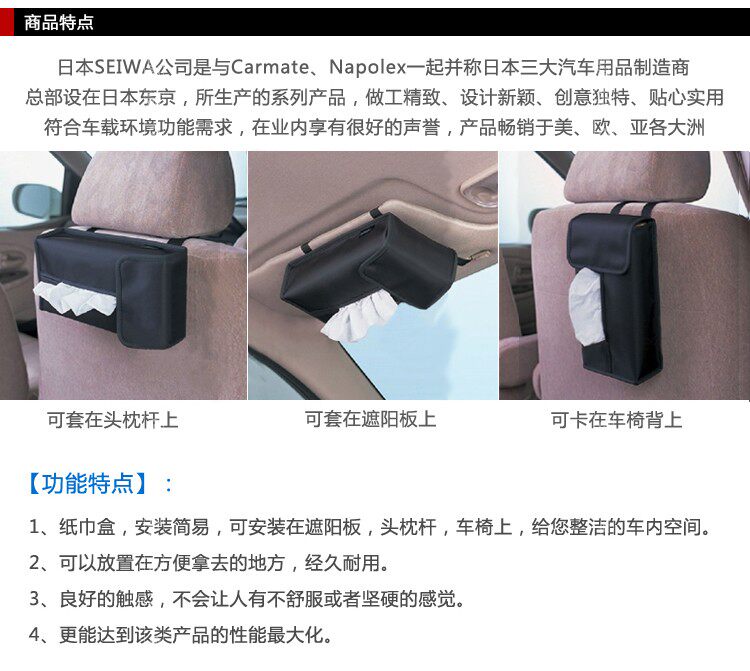 商品特点

日本SEIWA公司是与Carmate、Napolex一起并称日本三大汽车用品制造商
总部设在日本东京，所生产的系列产品，做工精致、设计新颖、创意独特、贴心实用
符合车载环境功能需求，在业内享有很好的声誉，产品畅销于美、欧、亚各大洲

可套在头枕杆上

可套在遮阳板上

可卡在车椅背上

【功能特点】：

1、纸巾盒，安装简易，可安装在遮阳板，头枕杆，车椅上，给您整洁的车内空间。

2、可以放置在方便拿去的地方，经久耐用。

3、良好的触感，不会让人有不舒服或者坚硬的感觉。

4、更能达到该类产品的性能最大化。