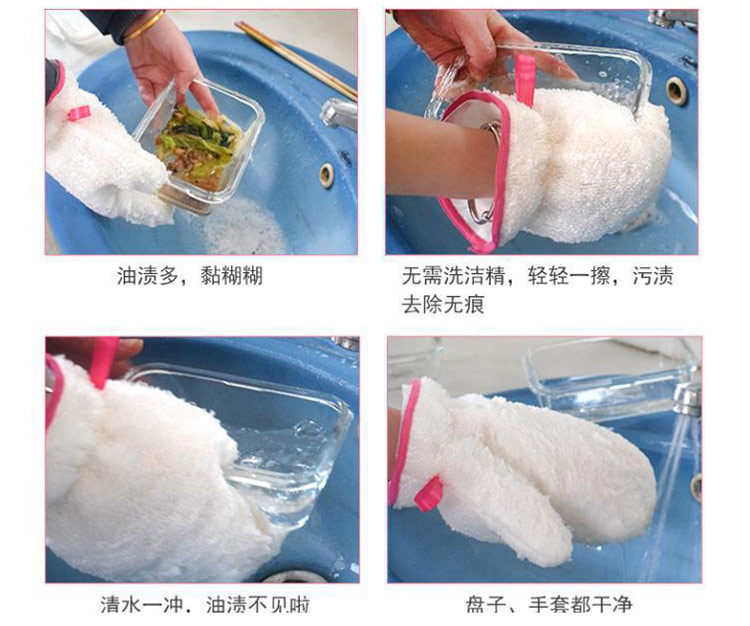 油渍多，黏糊糊

无需洗洁精，轻轻一擦，污渍去除无痕

清水一冲，油渍不见啦

盘子、手套都干净