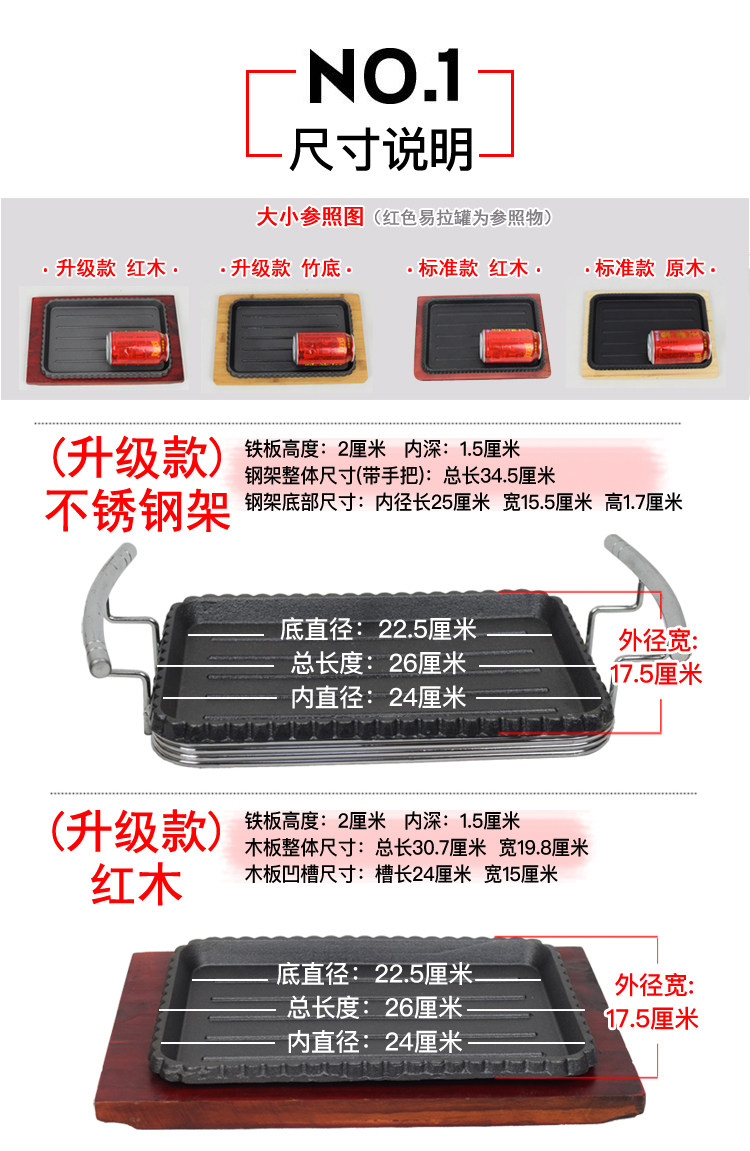 NO.1
尺寸说明

大小参照图（红色易拉罐为参照物）

· 升级款 红木 ·
· 升级款 竹底 ·
· 标准款 红木 ·
· 标准款 原木 ·

（升级款）
不锈钢架

铁板高度：2厘米 内深：1.5厘米
钢架整体尺寸(带手把)：总长34.5厘米
钢架底部尺寸：内径长25厘米 宽15.5厘米 高1.7厘米

底直径：22.5厘米
总长度：26厘米
内直径：24厘米
外径宽:
17.5厘米

（升级款）
红木

铁板高度：2厘米 内深：1.5厘米
木板整体尺寸：总长30.7厘米 宽19.8厘米
木板凹槽尺寸：槽长24厘米 宽15厘米

底直径：22.5厘米
总长度：26厘米
内直径：24厘米
外径宽:
17.5厘米