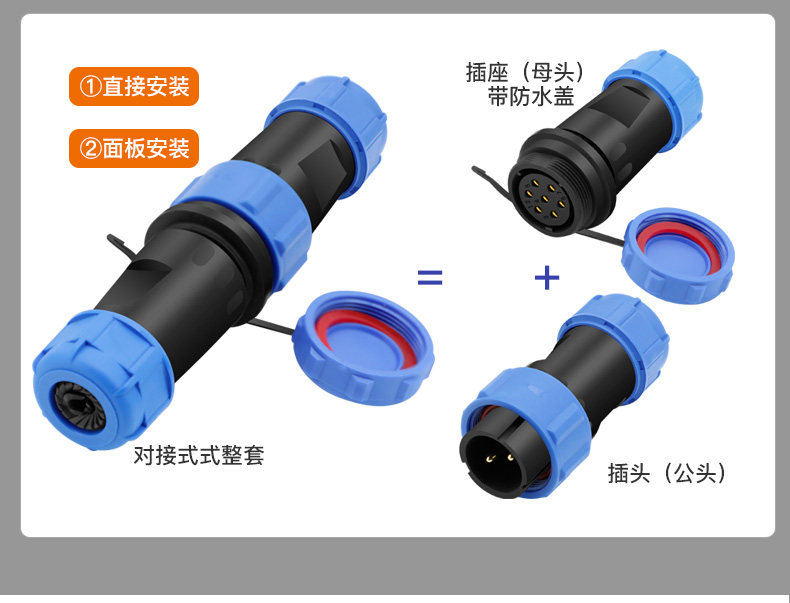 ①直接安装

②面板安装

插座（母头）
带防水盖

=

+

对接式式整套

插头（公头）