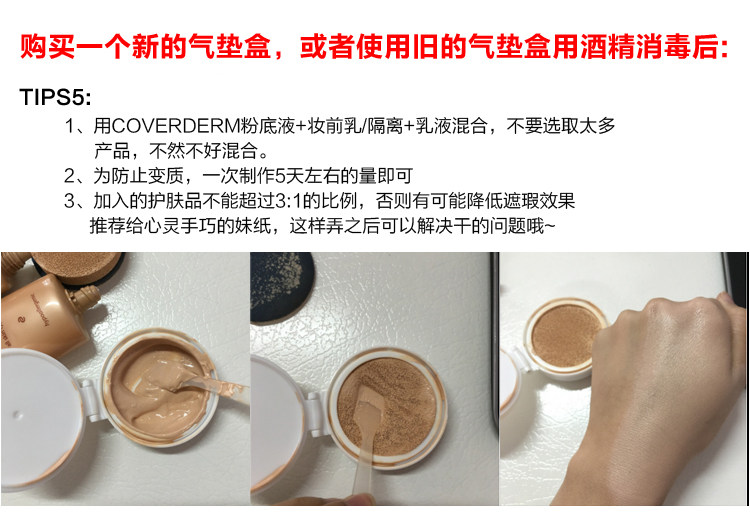 购买一个新的气垫盒，或者使用旧的气垫盒用酒精消毒后:

TIPS5:

1、用COVERDERM粉底液+妆前乳/隔离+乳液混合，不要选取太多产品，不然不好混合。

2、为防止变质，一次制作5天左右的量即可

3、加入的护肤品不能超过3:1的比例，否则有可能降低遮瑕效果
推荐给心灵手巧的妹纸，这样弄之后可以解决干的问题哦~