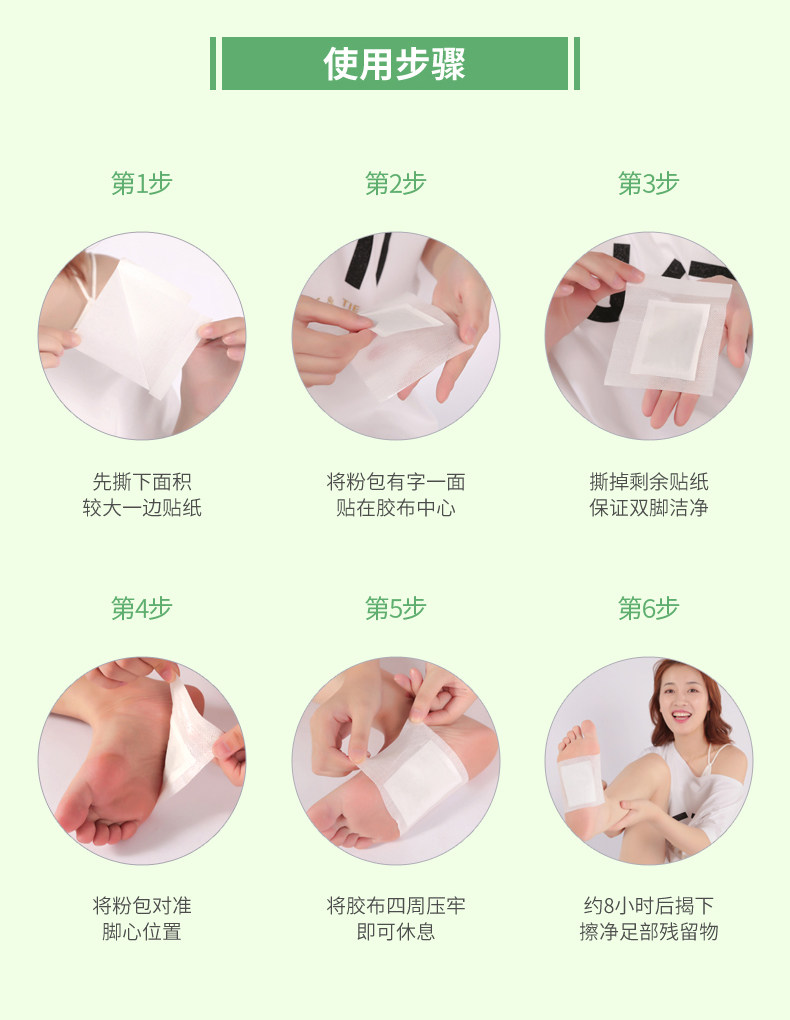 使用步骤

第1步

先撕下面积
较大一边贴纸

第2步

将粉包有字一面
贴在胶布中心

第3步

撕掉剩余贴纸
保证双脚洁净

第4步

将粉包对准
脚心位置

第5步

将胶布四周压牢
即可休息

第6步

约8小时后揭下
擦净足部残留物