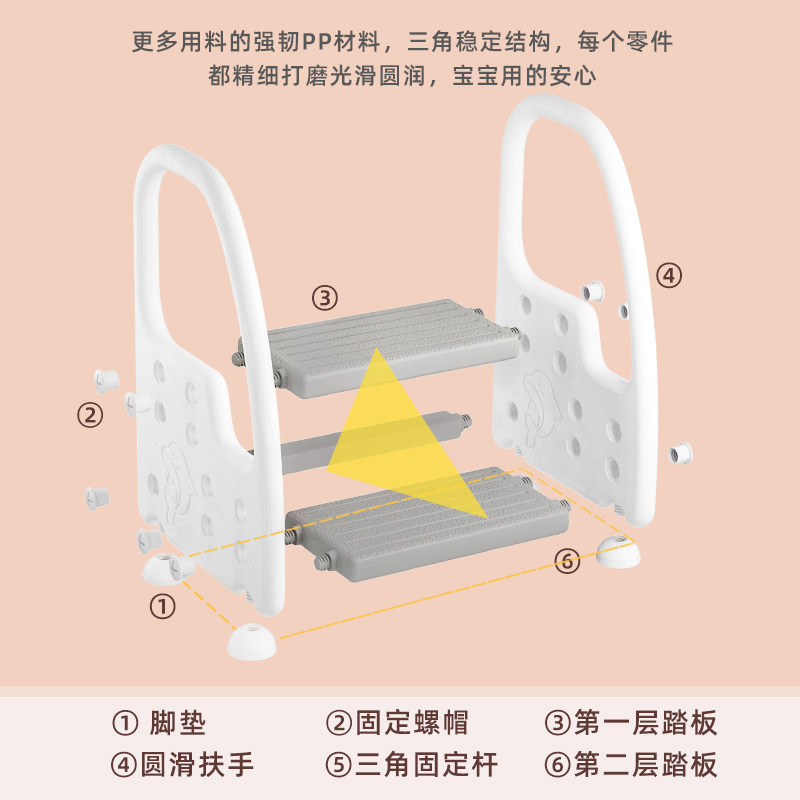 更多用料的强韧PP材料，三角稳定结构，每个零件都精细打磨光滑圆润，宝宝用的安心

③

④

②

⑥

①

① 脚垫 ②固定螺帽 ③第一层踏板
④圆滑扶手 ⑤三角固定杆 ⑥第二层踏板