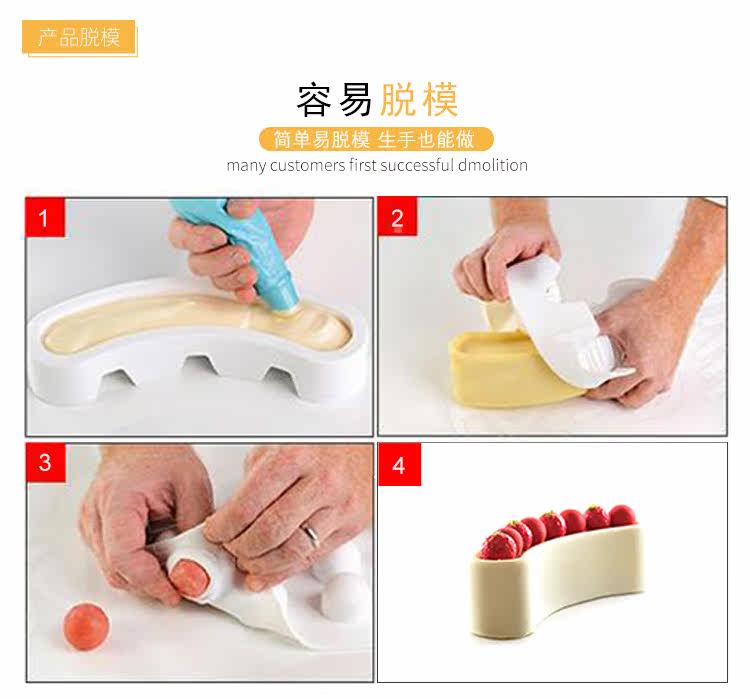 产品脱模

容易脱模

简单易脱模 生手也能做

many customers first successful dmolition

1

2

3

4