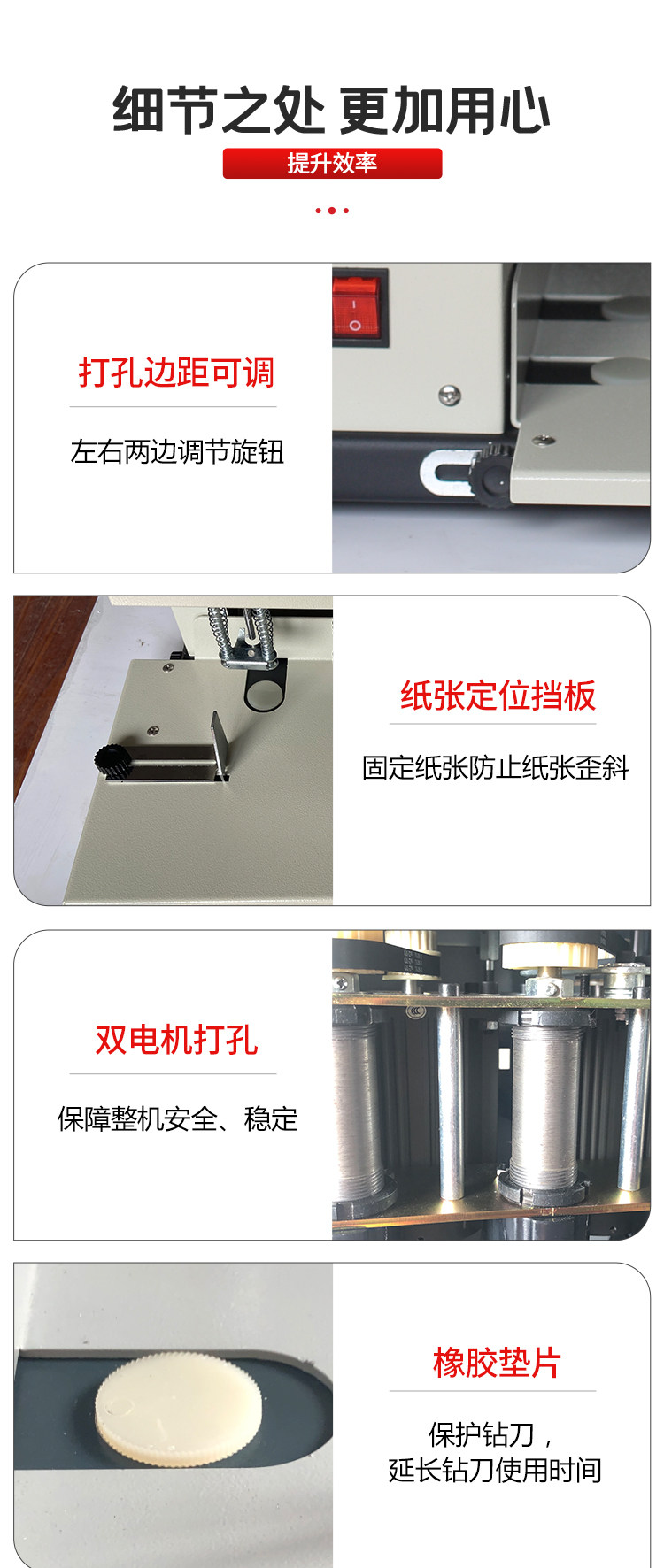 细节之处 更加用心

提升效率

打孔边距可调

左右两边调节旋钮

纸张定位挡板

固定纸张防止纸张歪斜

双电机打孔

保障整机安全、稳定

橡胶垫片

保护钻刀，
延长钻刀使用时间