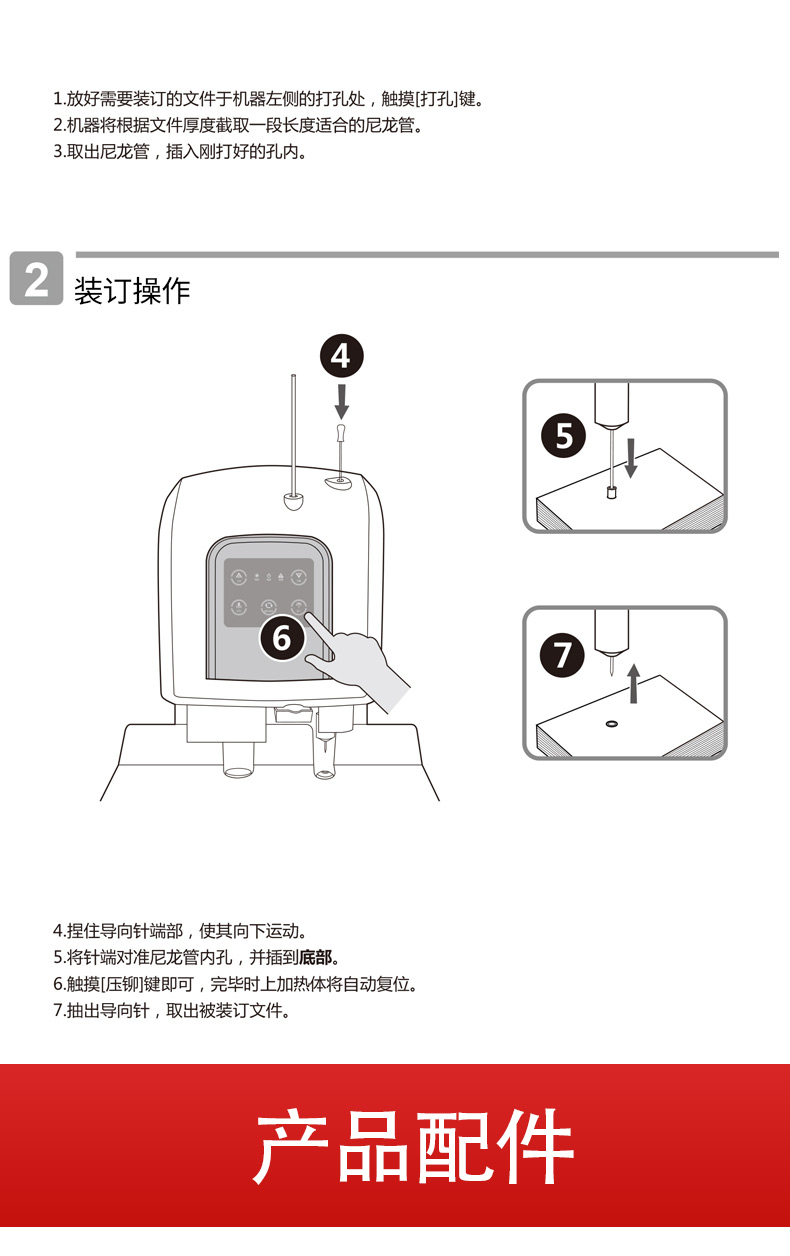 1.放好需要装订的文件于机器左侧的打孔处，触摸[打孔]键。
2.机器将根据文件厚度截取一段长度适合的尼龙管。
3.取出尼龙管，插入刚打好的孔内。

2 装订操作

4

5

6

7

4.捏住导向针端部，使其向下运动。
5.将针端对准尼龙管内孔，并插到底部。
6.触摸[压铆]键即可，完毕时上加热体将自动复位。
7.抽出导向针，取出被装订文件。

产品配件